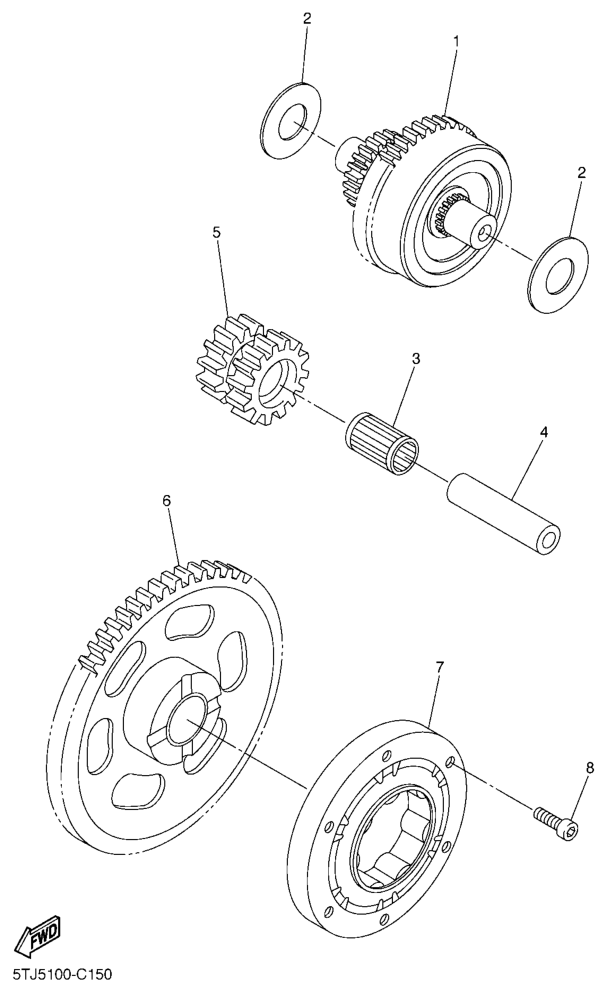 2
1
2
5
3
4
6
7
8
FWD
5TJ5100-C150