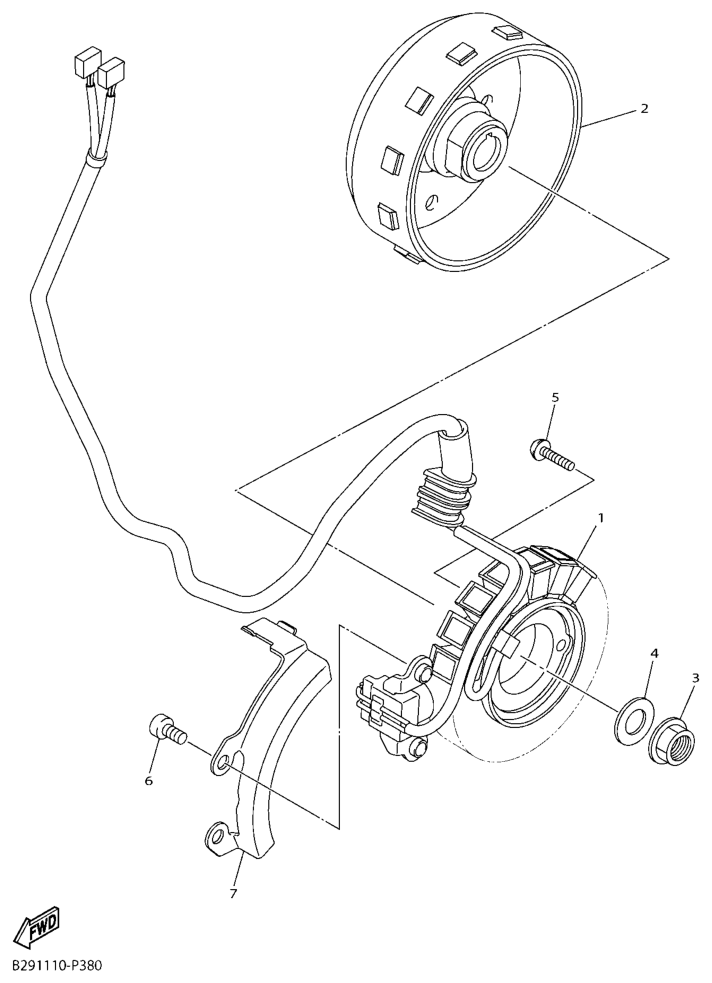 2

5

1

4

3

6

7

FWD

B291110-P380