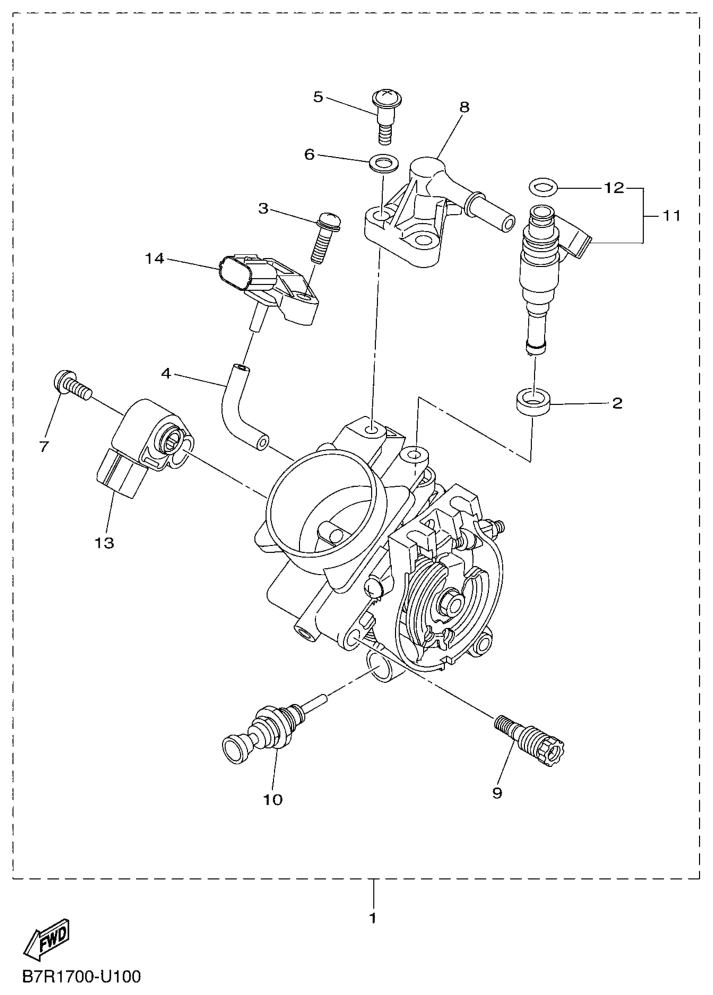 5
8
6
12
11
3
14
4
2
7
13
10
9
1
FWD
B7R1700-U100