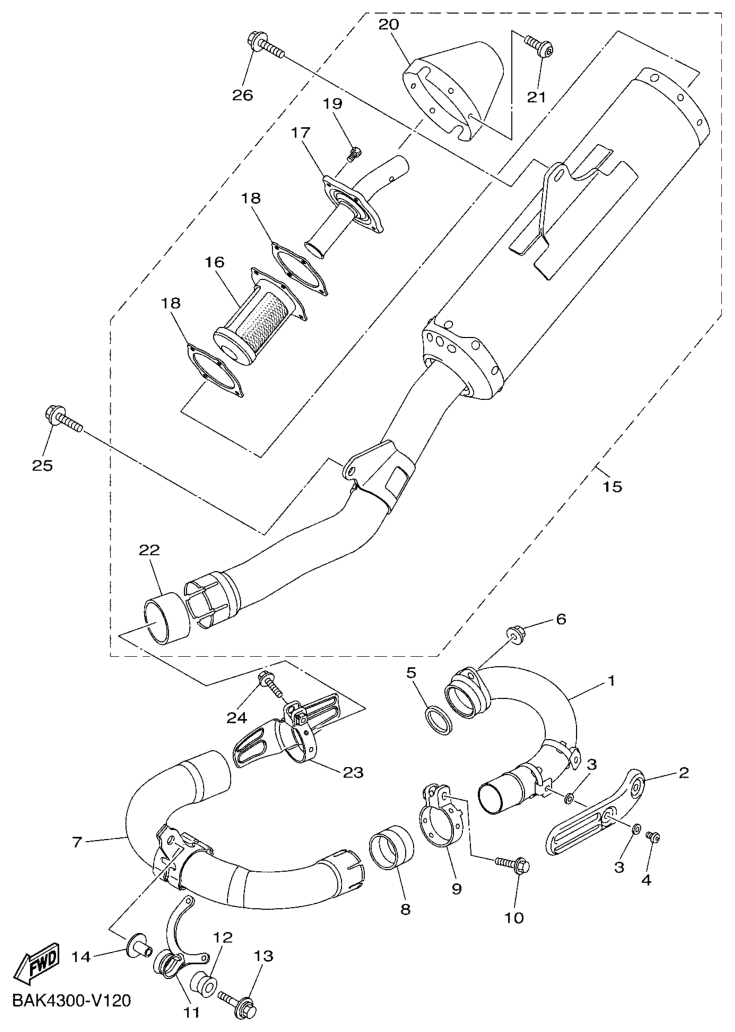 20
26
21
19
17
18
16
18
25
15
22
6
5
1
24
23
3
2
7
3
4
8
9
10
14
12
13
11
FWD
BAK4300-V120