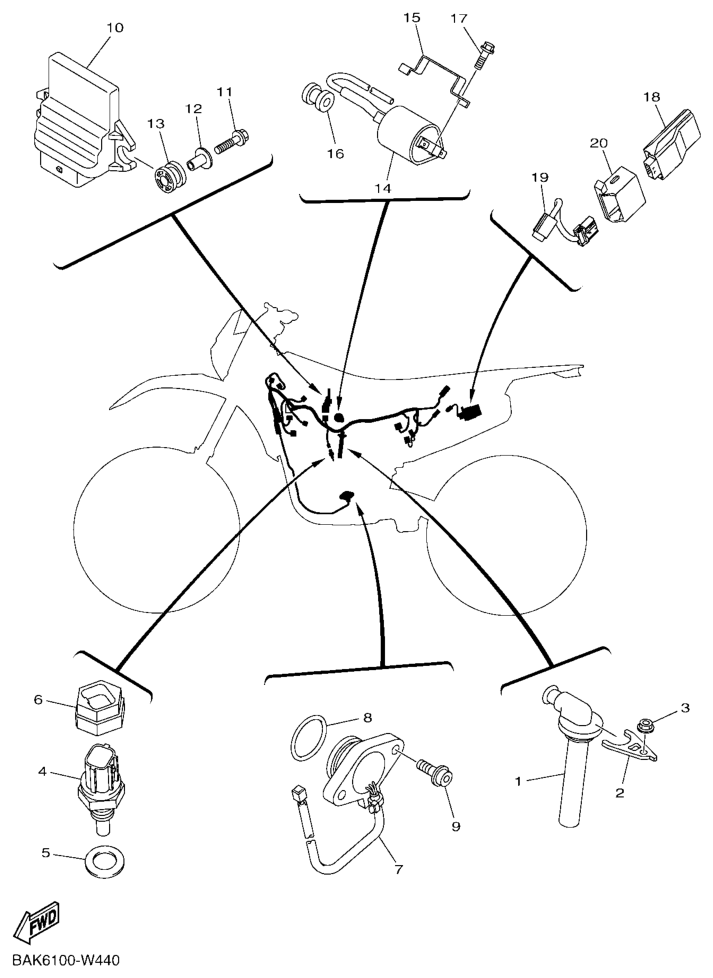 10
13
12
11
15
17
16
14
18
20
19
6
4
5
8
9
7
3
1
2
FWD
BAK6100-W440