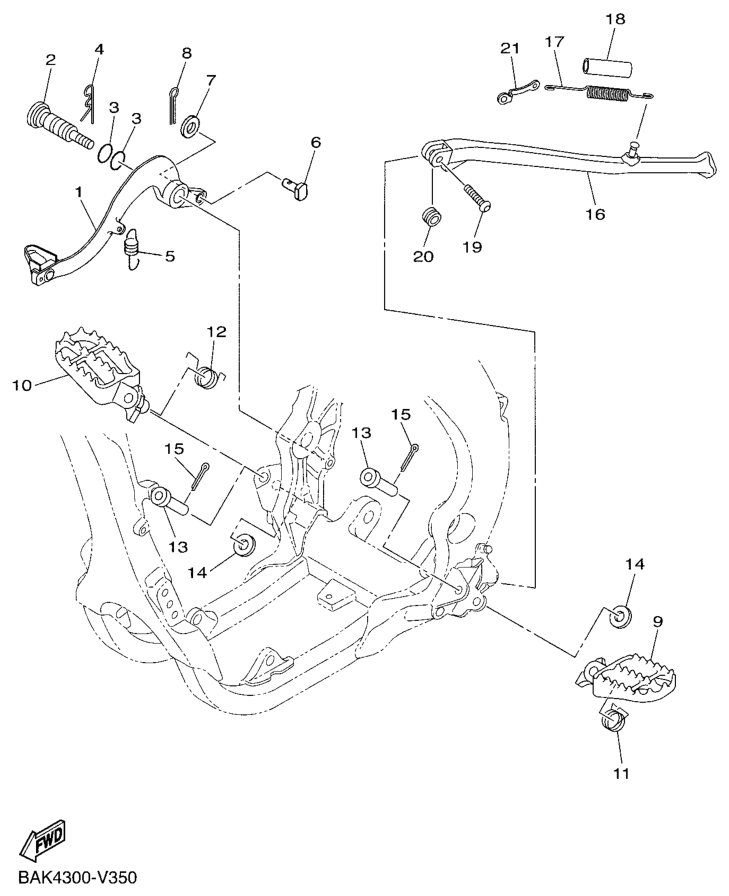 2
4
8
7
3
3
6
1
5
18
21
17
16
20
19
12
10
15
13
15
13
14
14
9
11
FWD
BAK4300-V350