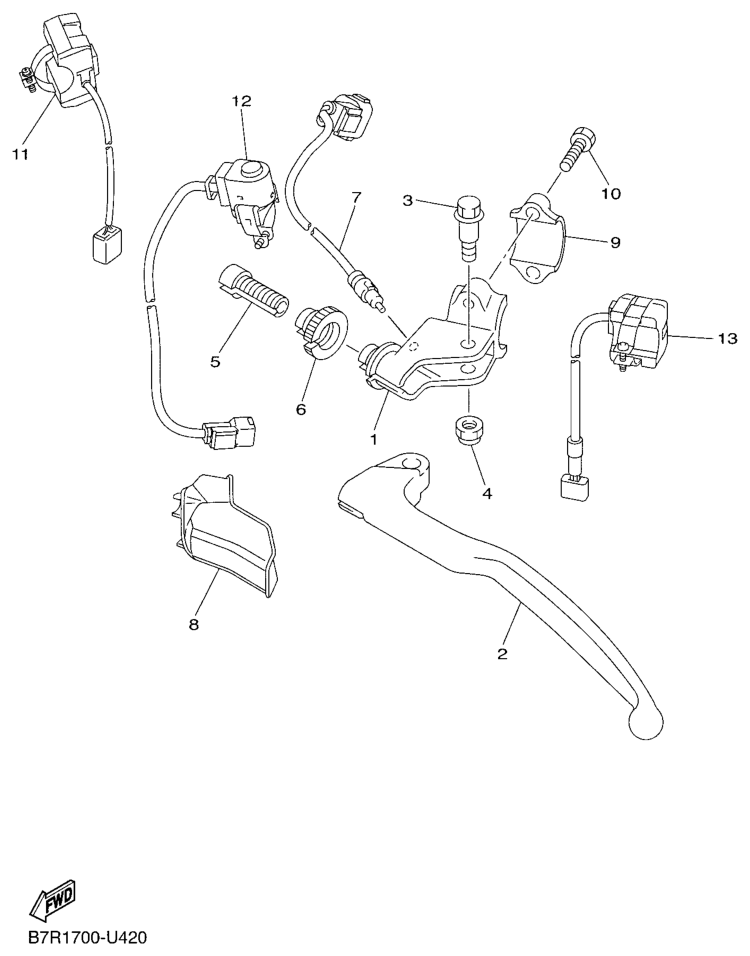 11
12
7
3
10
9
5
6
1
13
4
8
2
FWD
B7R1700-U420