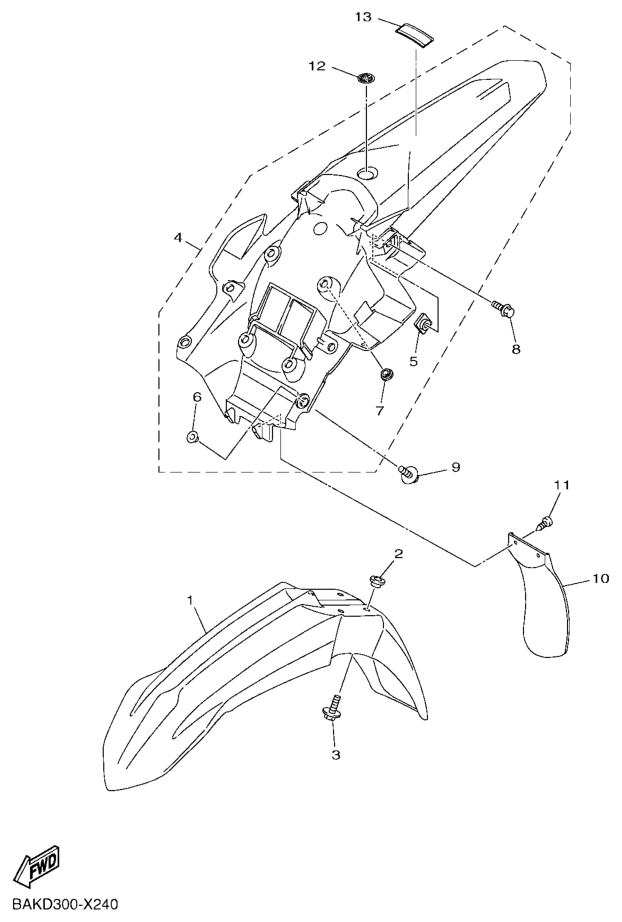 13
12
4
8
5
6
7
9
11
2
10
1
3
FWD
BAKD300-X240