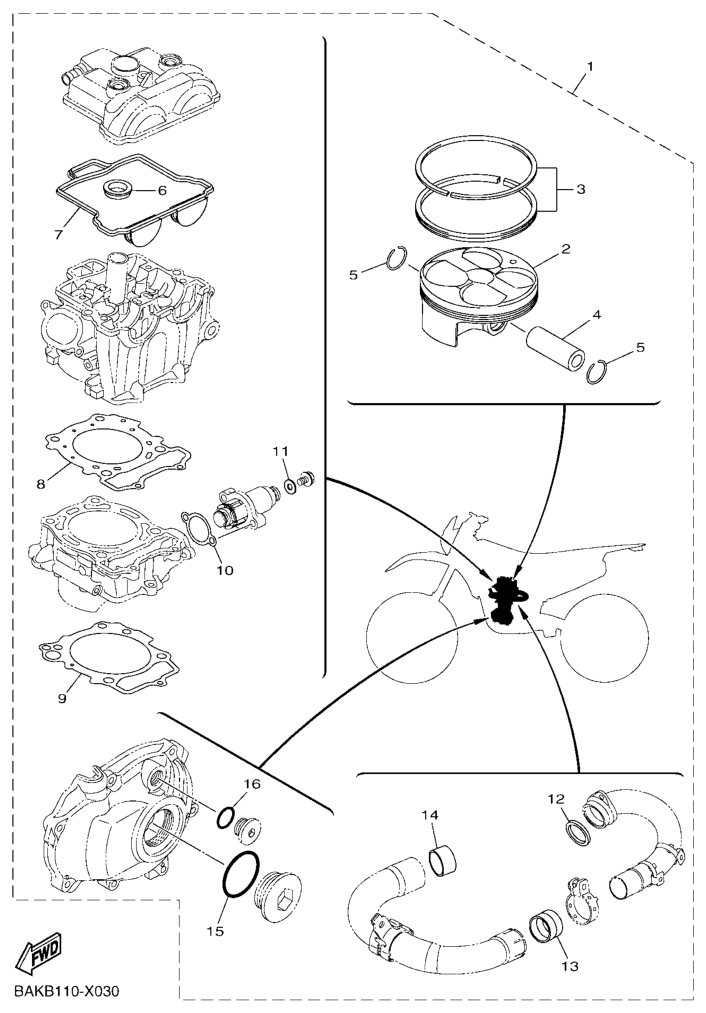 1
3
2
5
4
5
6
7
8
11
10
9
16
15
14
12
13
FWD
BAKB110-X030