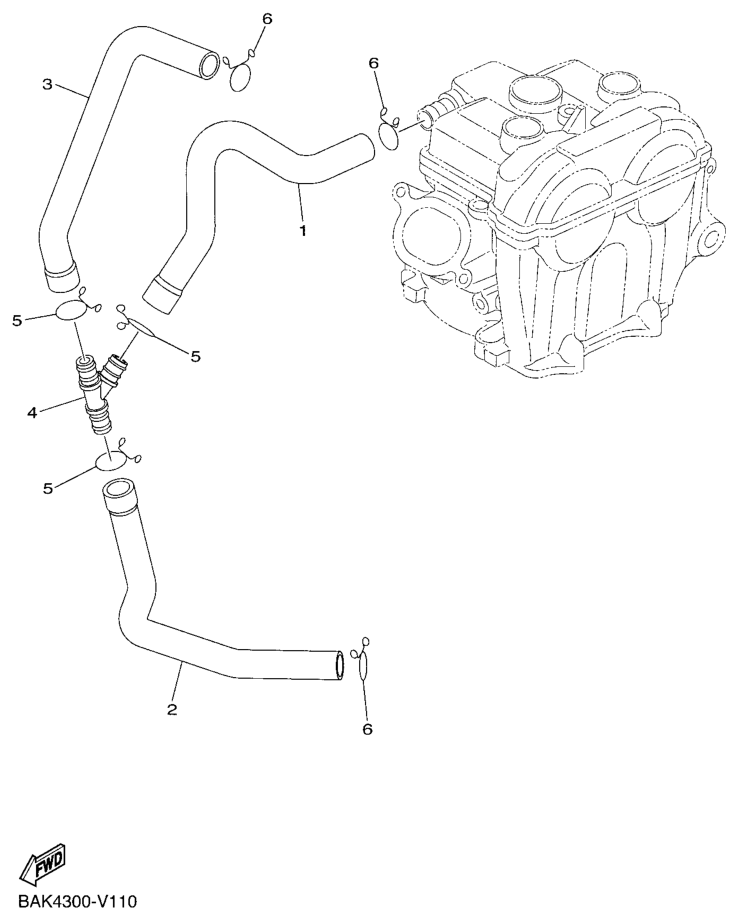 6
3
6
1
5
5
4
5
2
6
FWD
BAK4300-V110