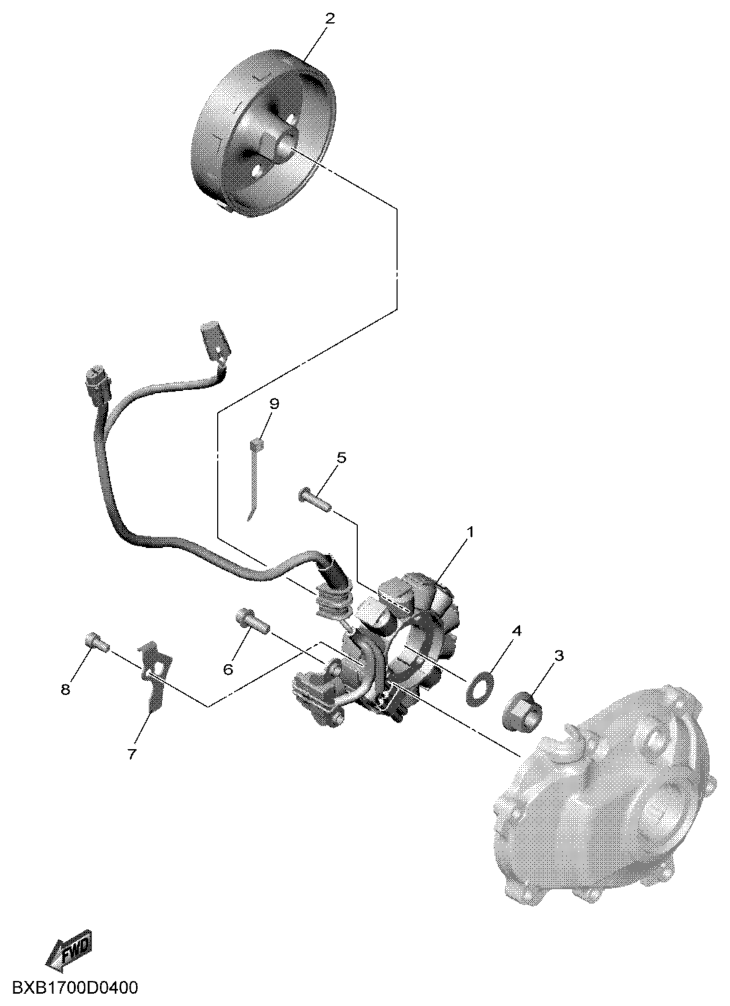 2

9

5

1

4

3

6

8

7

FWD

BXB1700D0400