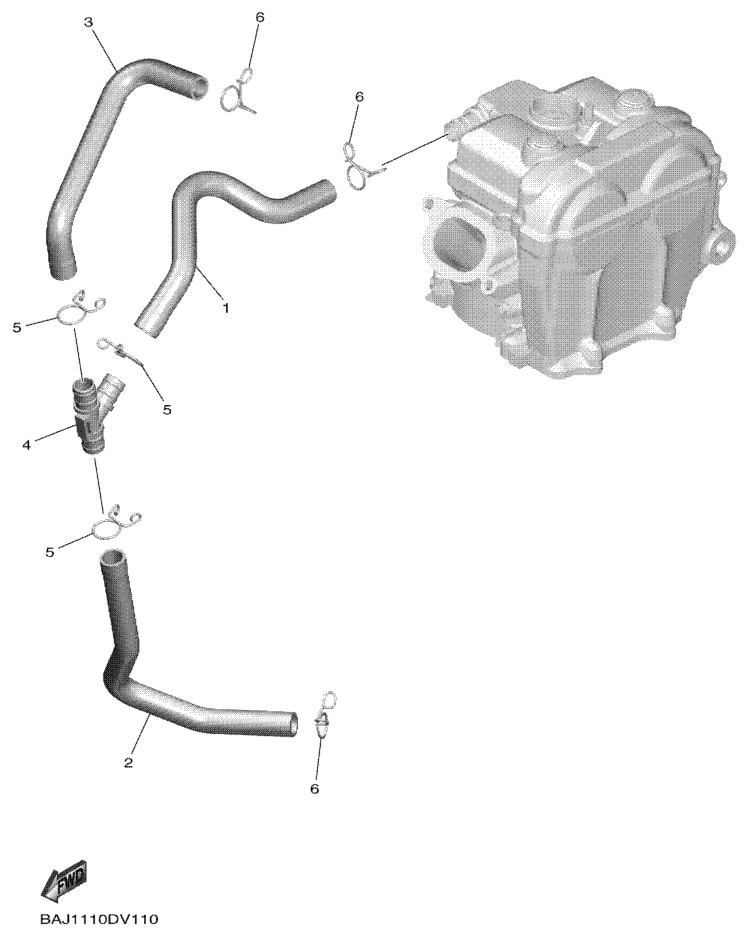 3
6
6
1
5
5
4
5
2
6
FWD
BAJ1110DV110