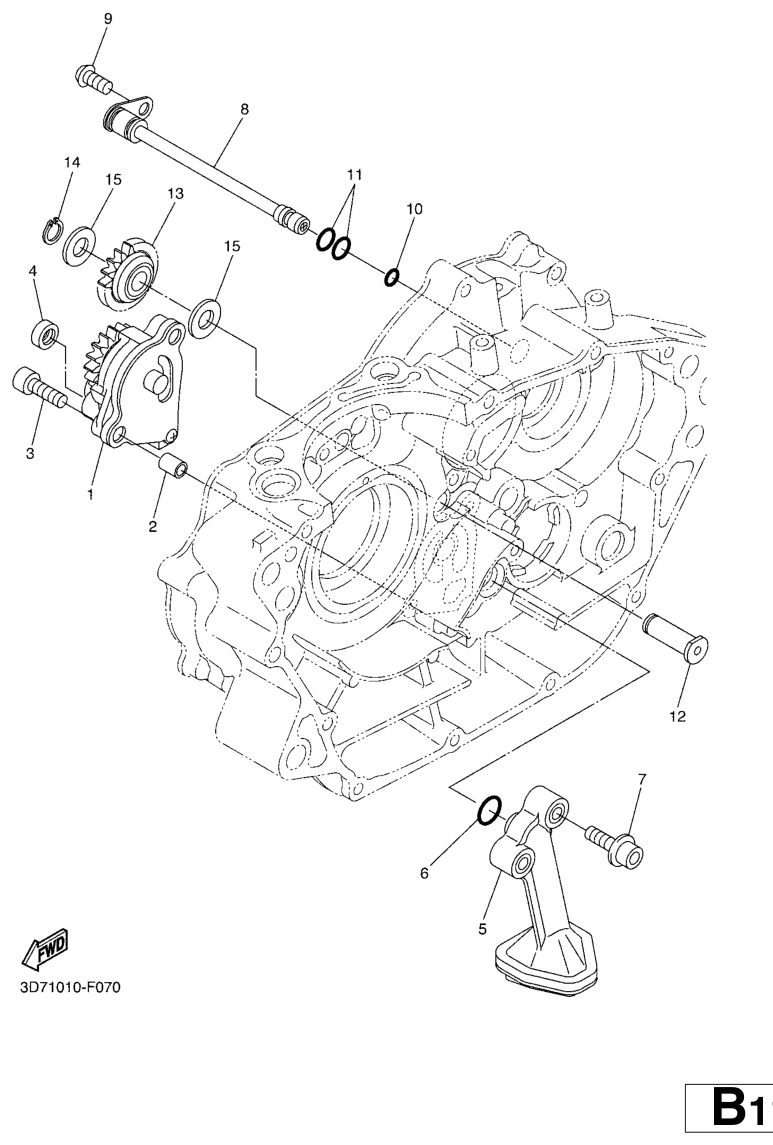 9
8
14
15
13
11
10
4
15
3
1
2
12
7
6
5
FWD
3D71010-F070
B1