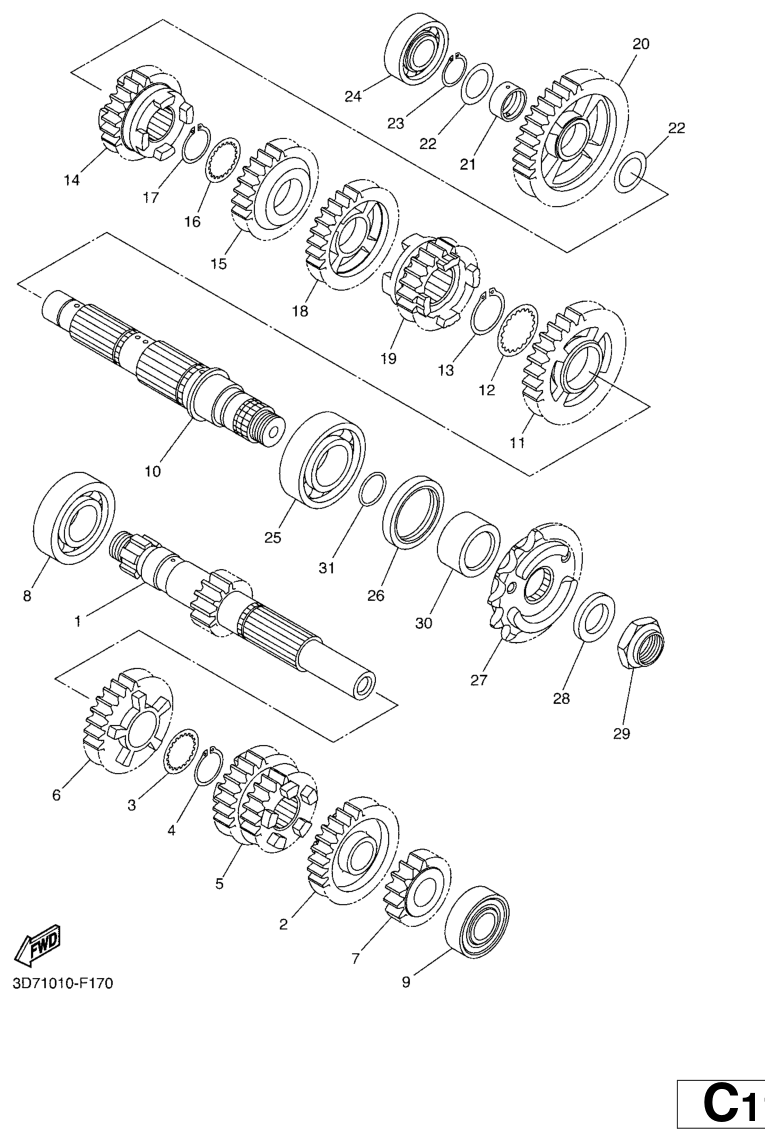 24
23
22
21
20
22
14
17
16
15
18
19
13
12
11
10
25
31
26
30
27
28
29
8
1
6
3
4
5
2
7
9
FWD
3D71010-F170
C1