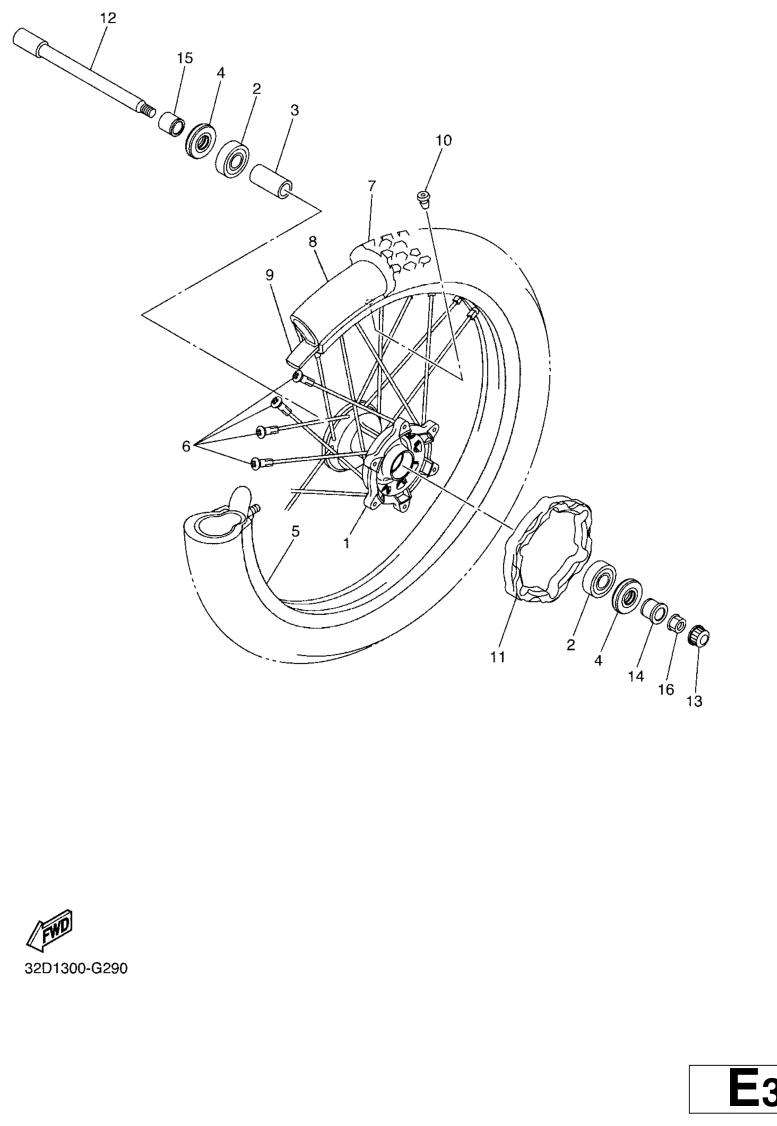 12
15
4
2
3
10
7
8
9
6
5
1
11
2
4
14
16
13
FWD
32D1300-G290
E3