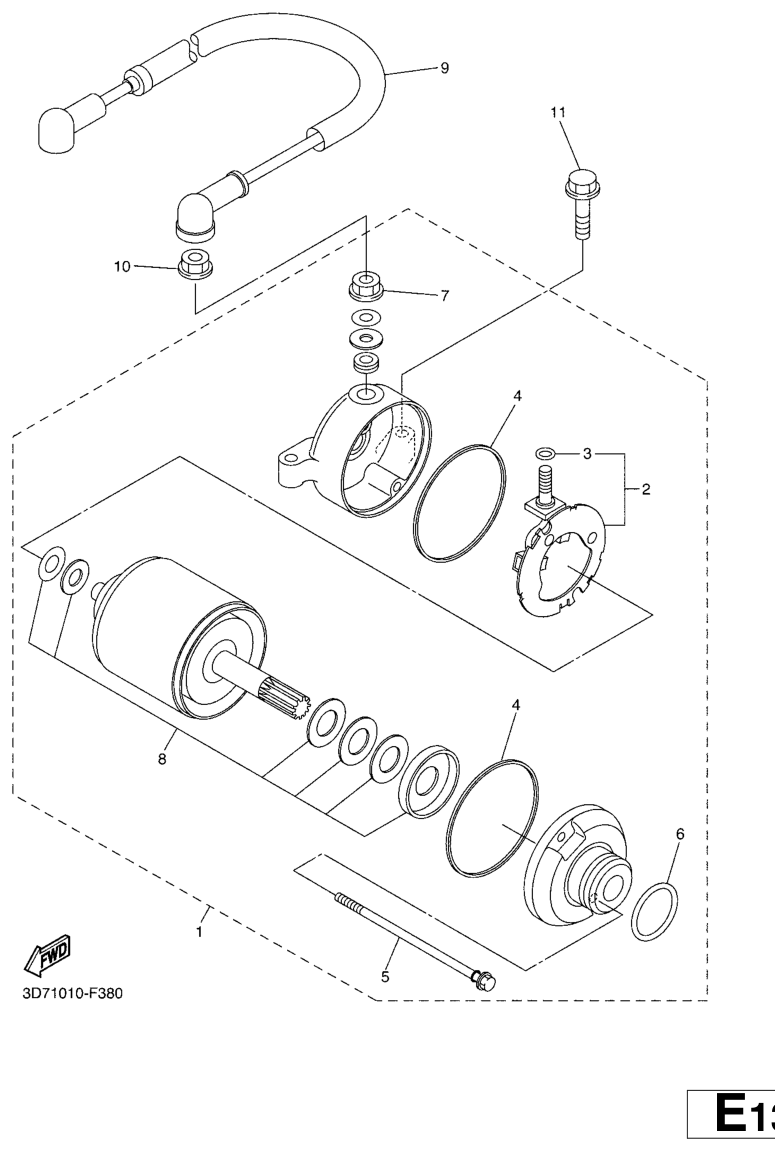 9
11
10
7
4
3
2
8
4
6
1
5
FWD
3D71010-F380
E13