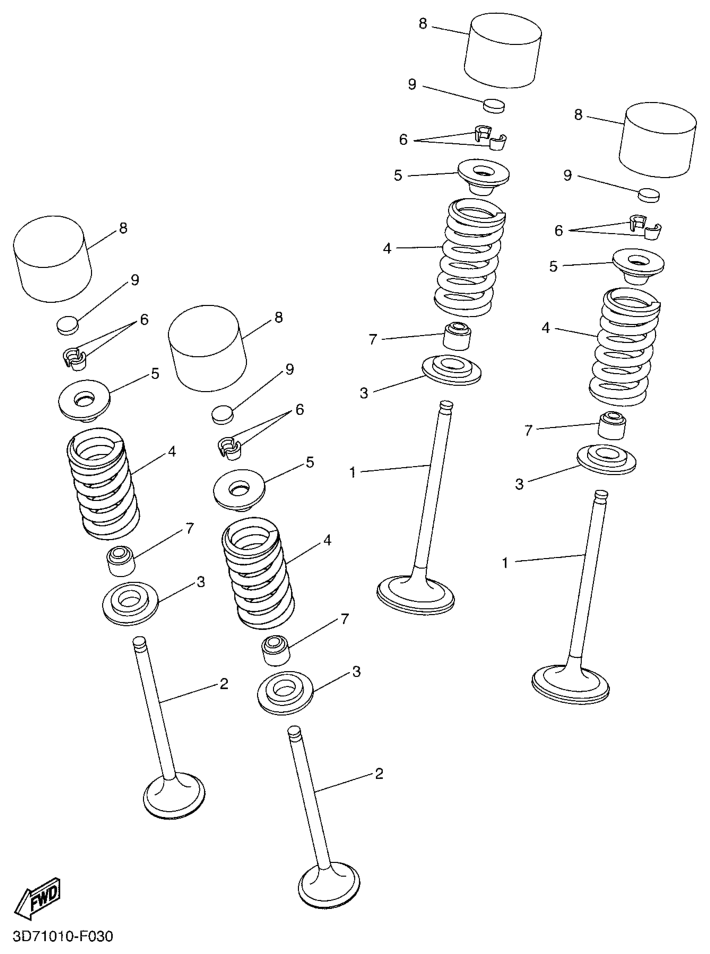 8
9
6
5
4
7
3
1
8
9
6
5
4
7
3
1
8
9
6
5
4
7
3
2
8
9
6
5
4
7
3
2
FWD
3D71010-F030