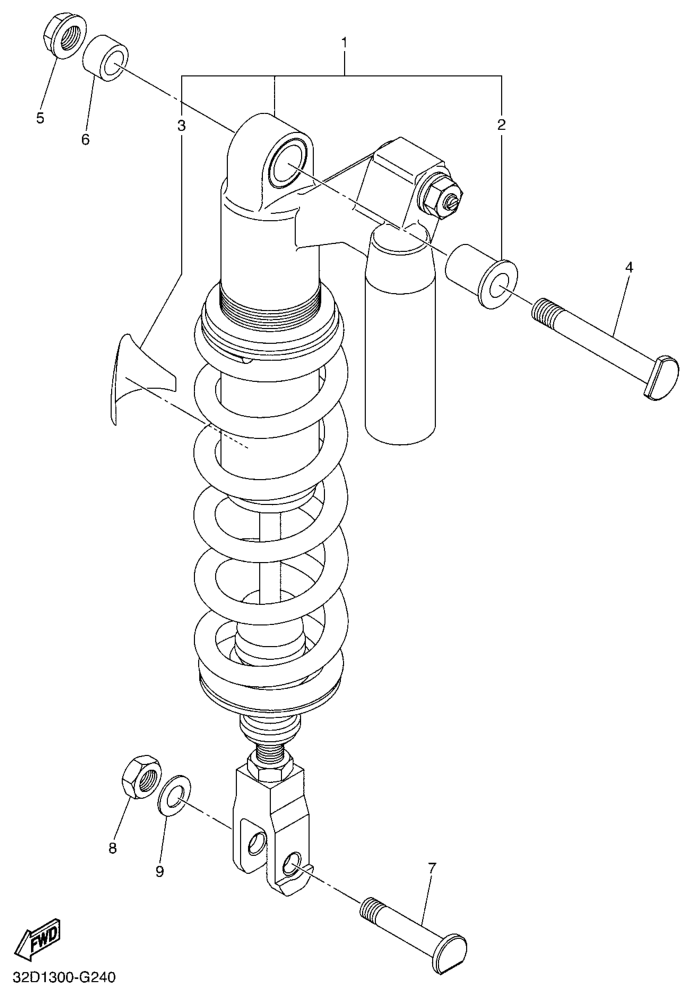 1
5
6
3
2
4
8
9
7
FWD
32D1300-G240