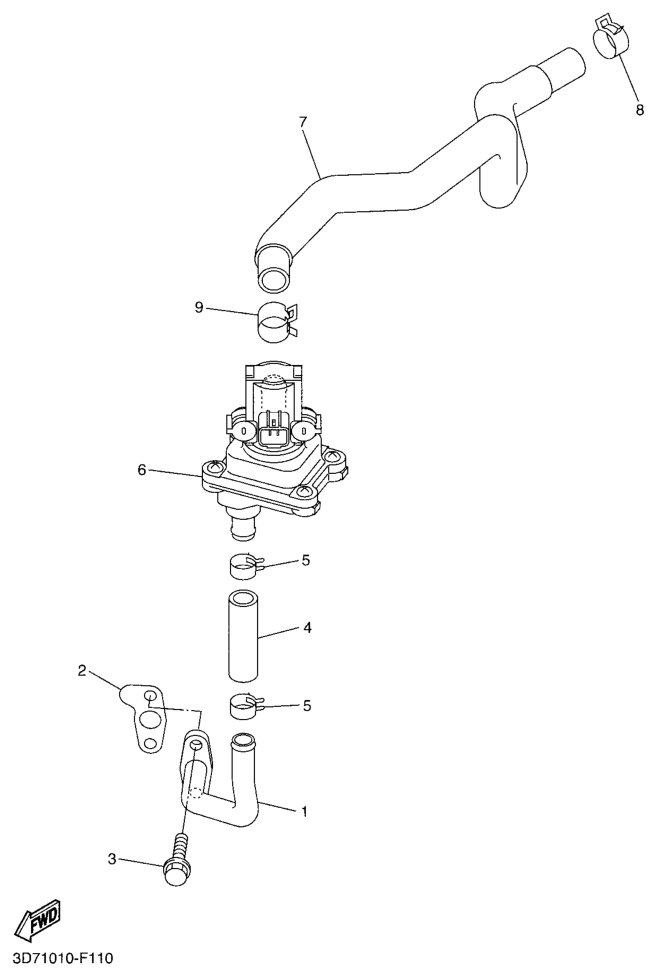 8
7
9
6
5
4
2
5
1
3
FWD
3D71010-F110