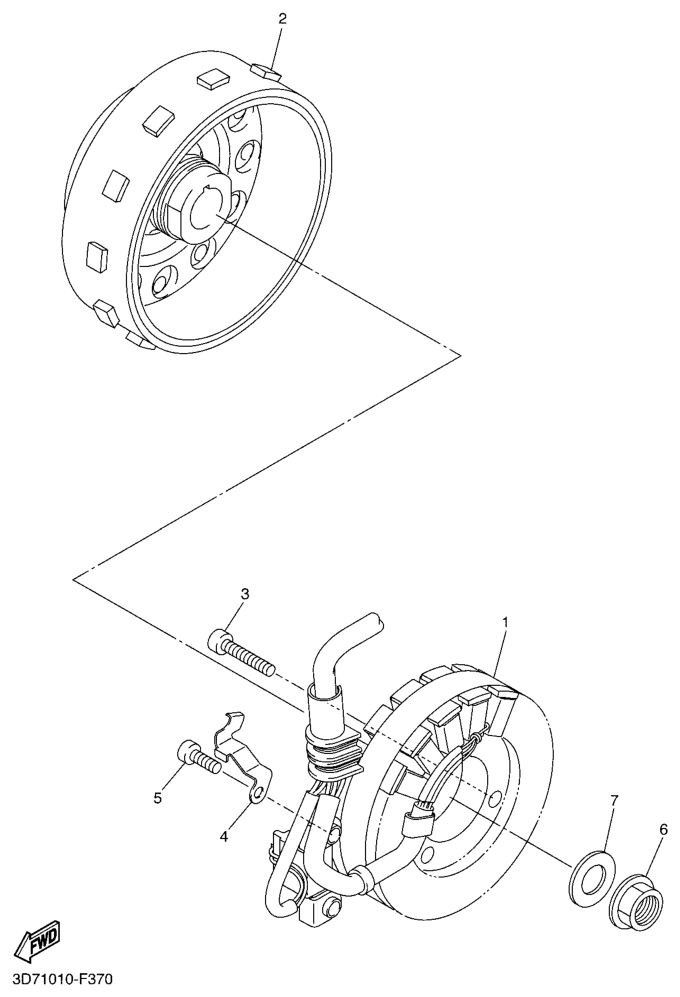 2

3

1

5

4

7

6

FWD

3D71010-F370