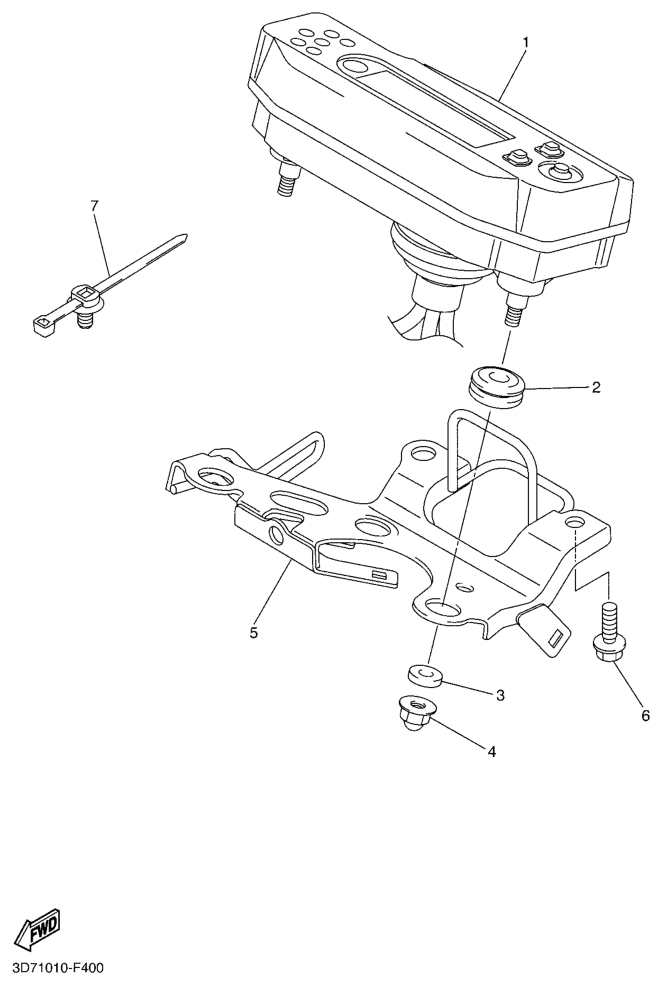 1
7
2
5
3
6
4
FWD
3D71010-F400