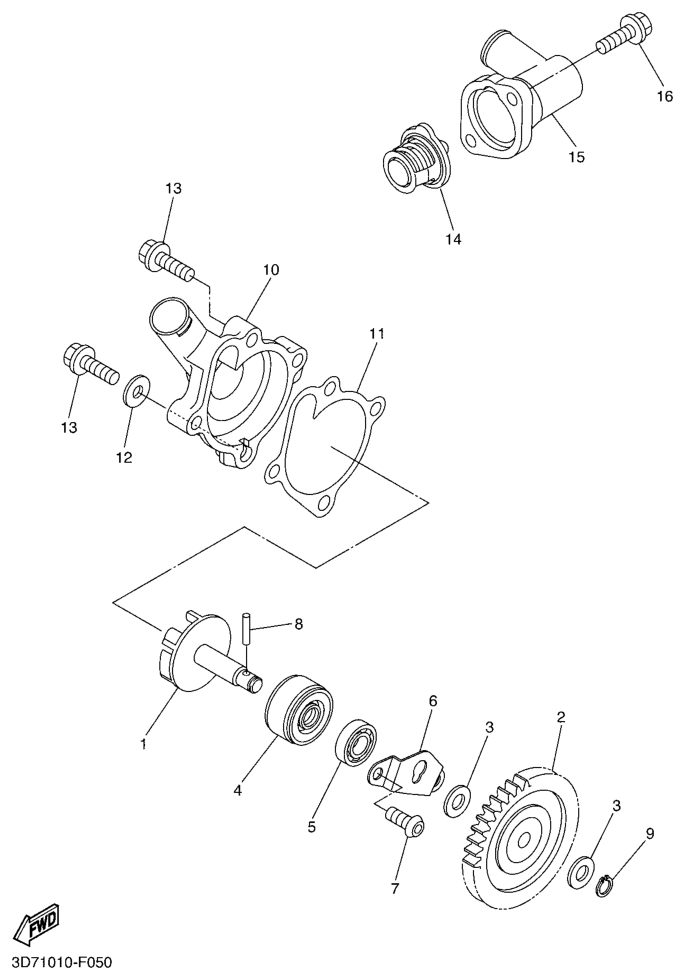 16
15
14
13
10
11
13
12
8
1
4
5
6
7
3
2
3
9
FWD
3D71010-F050