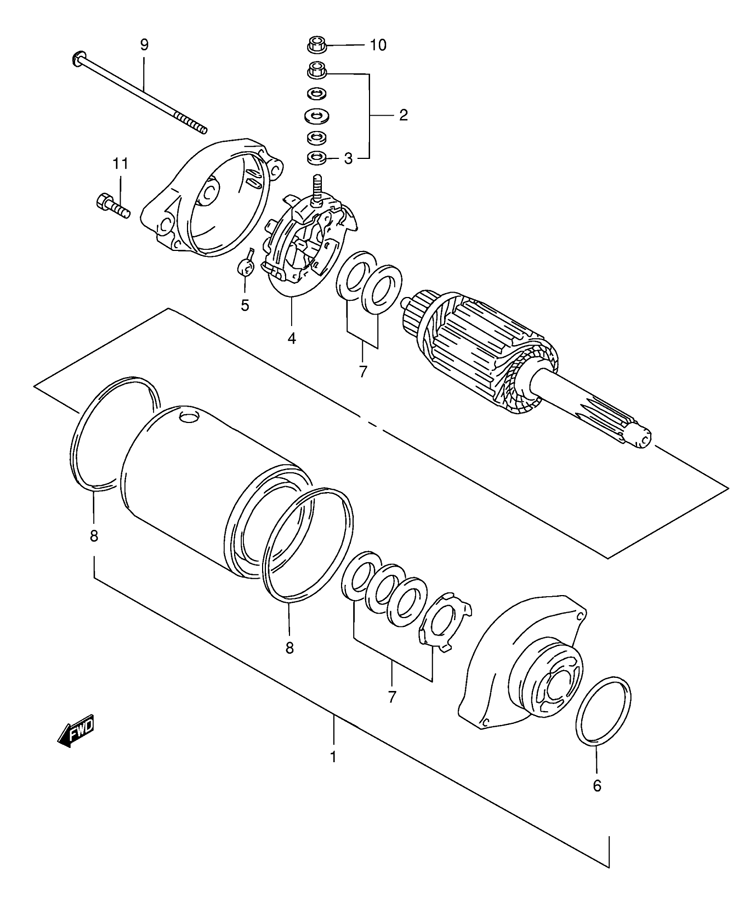 9
10
2
3
11
5
4
7
8
8
7
FWD
1
6