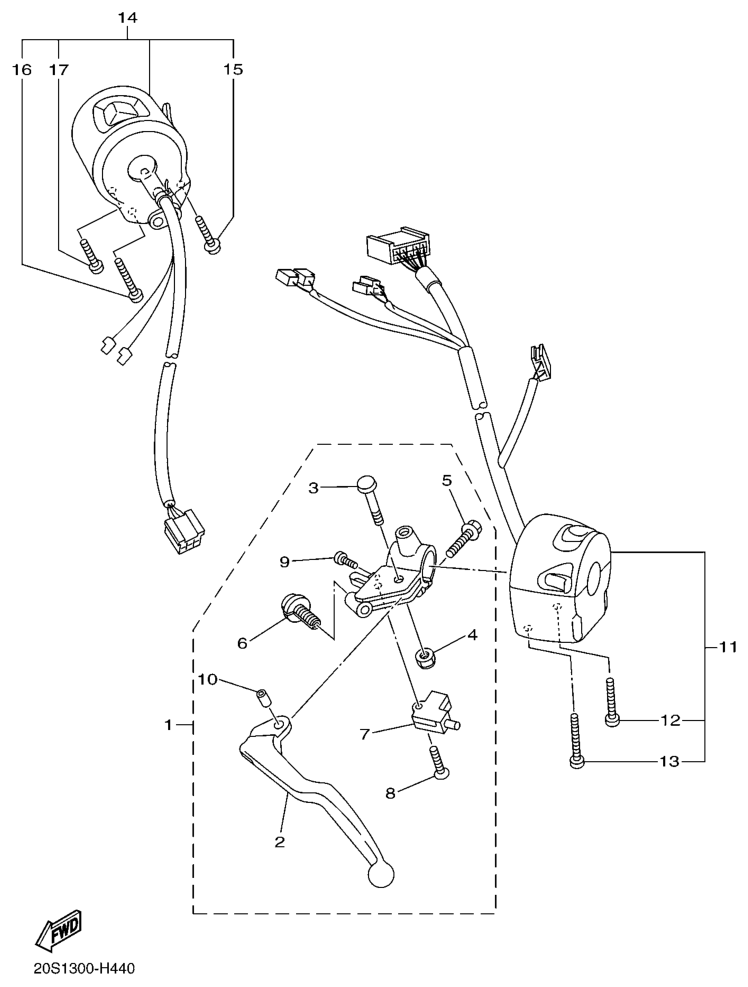 14
16
17
15
3
5
9
6
4
10
1
7
8
2
11
12
13
FWD
20S1300-H440