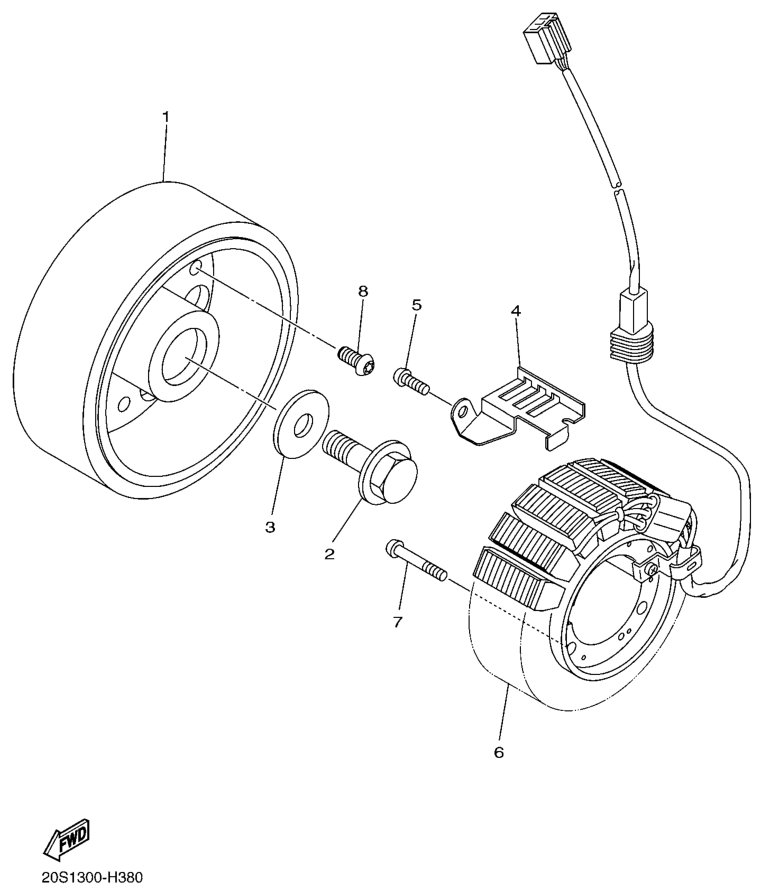 1
8
5
4
3
2
7
6
FWD
20S1300-H380