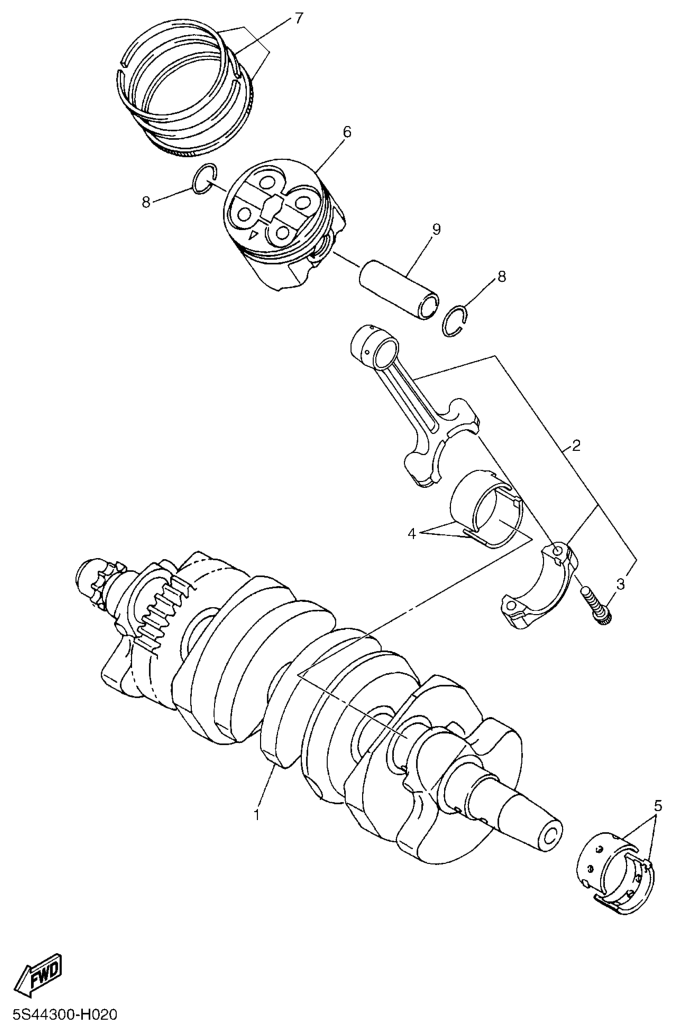 7
6
8
9
8
2
4
3
1
5
FWD
5S44300-H020