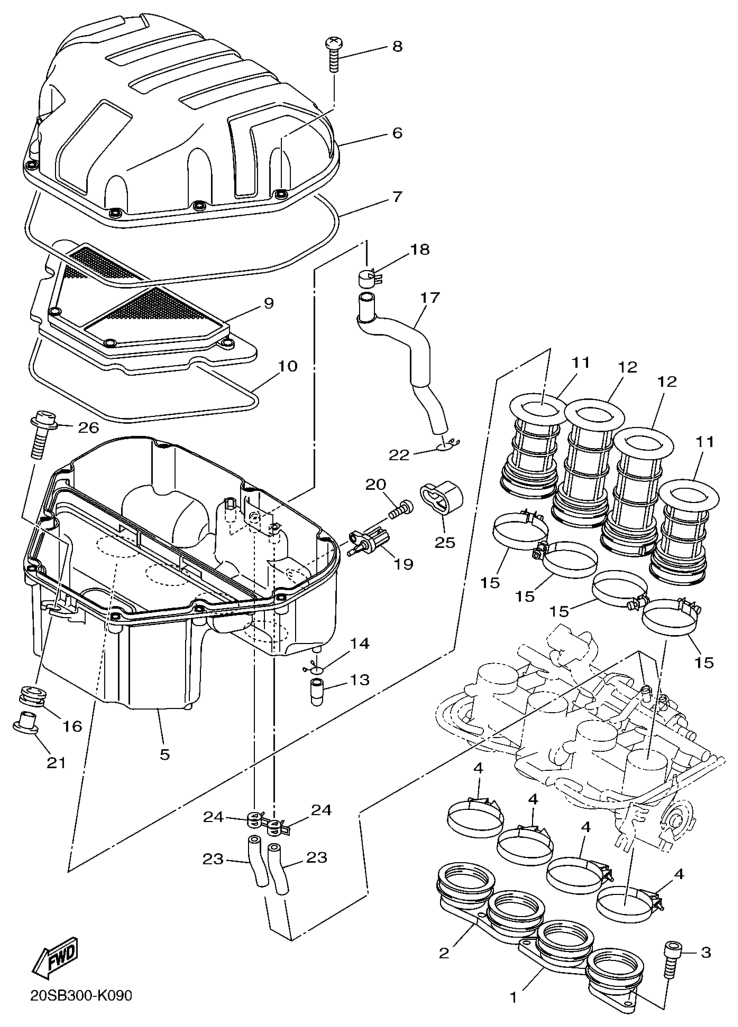 8
6
7
18
17
9
10
11
12
12
11
26
22
20
25
19
15
15
15
15
14
13
16
21
5
4
4
4
4
24
24
23
23
2
3
1
FWD
20SB300-K090