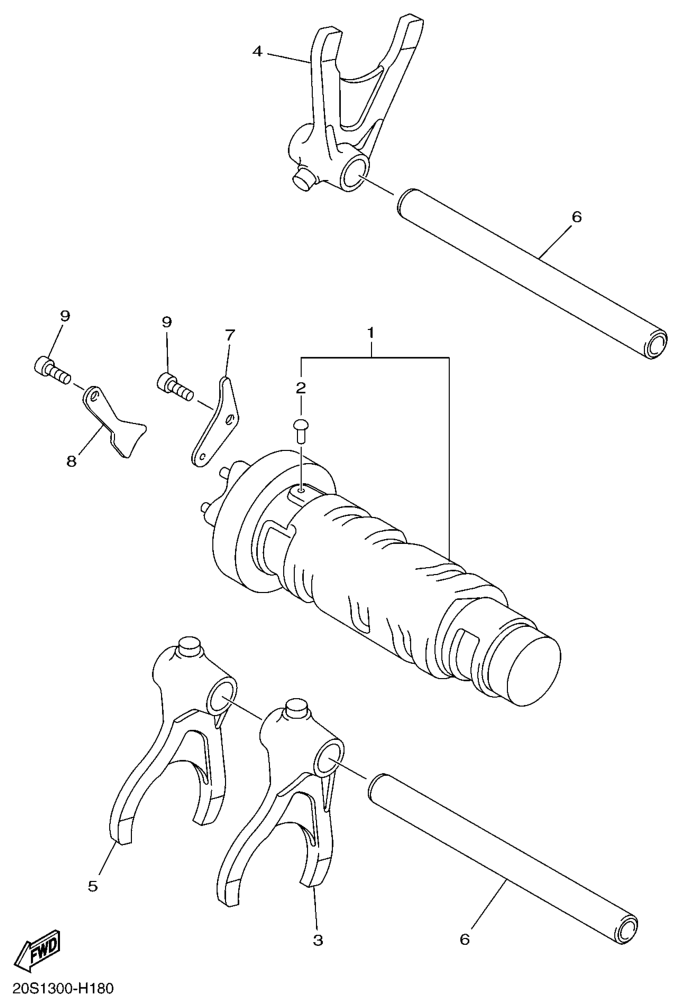 4
6
9
9
7
1
2
8
5
3
6
FWD
20S1300-H180