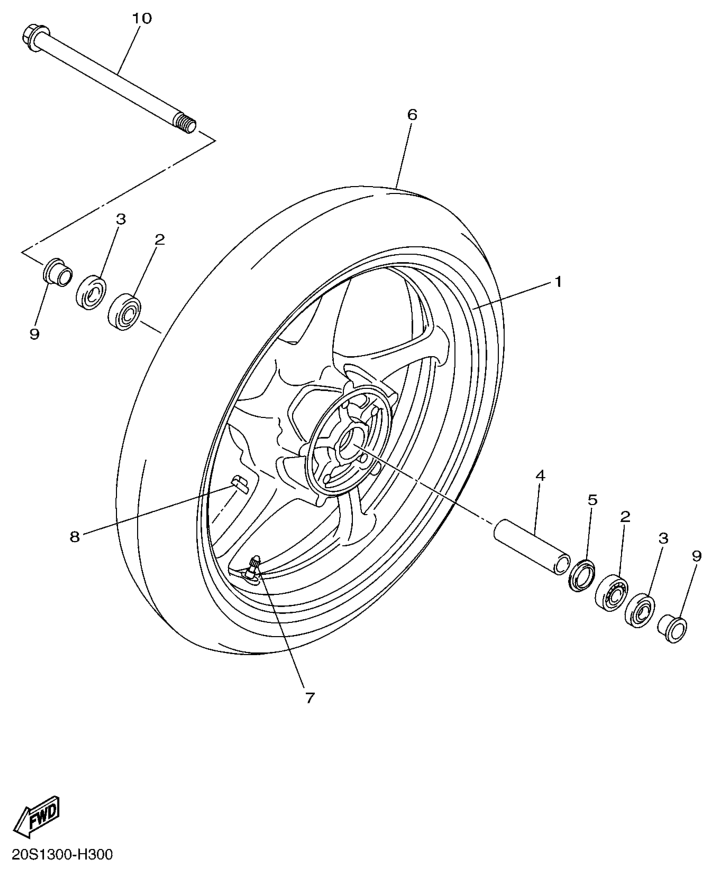 10
6
3
2
1
9
4
5
2
3
9
8
7
FWD
20S1300-H300