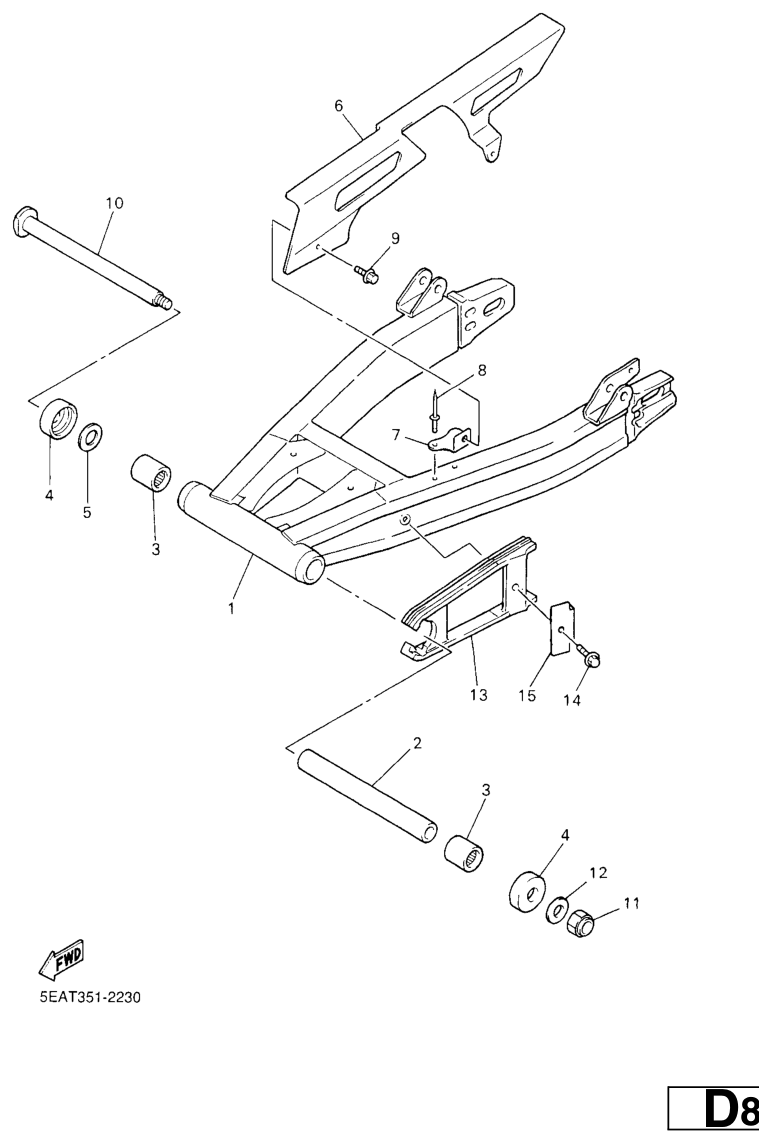 6
10
9
8
7
4
5
3
1
13
15
14
2
3
4
12
11
FWD
5EAT351-2230
D8