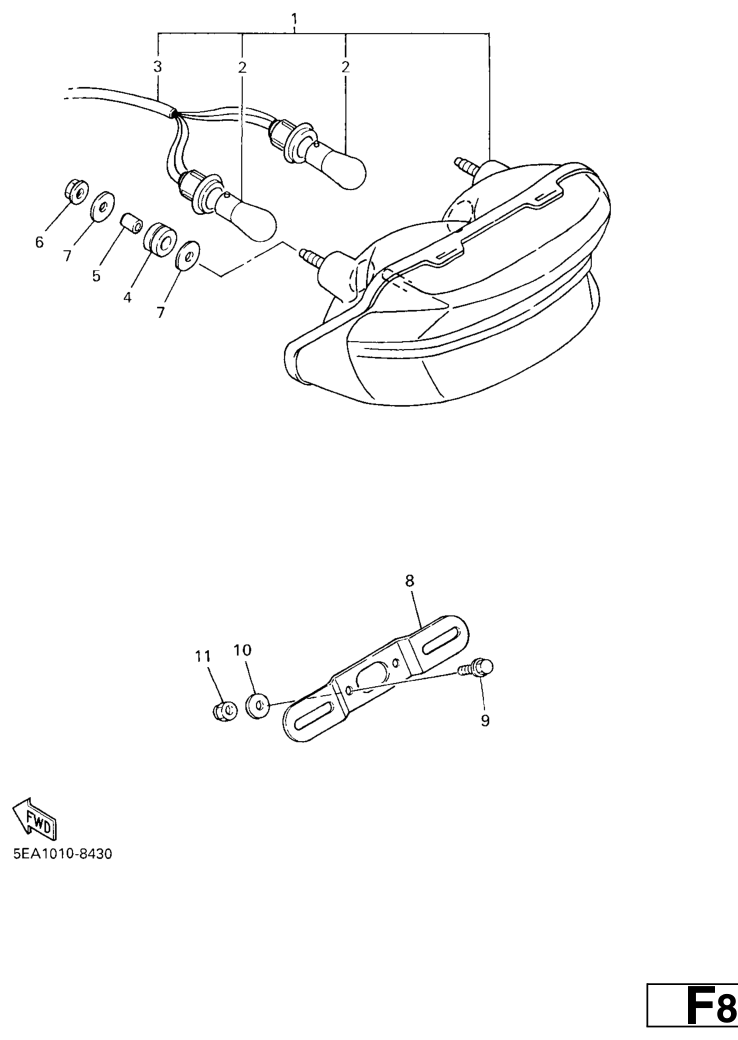 1
3
2
2
6
7
5
4
7
8
11
10
9
FWD
5EA1010-8430
F8