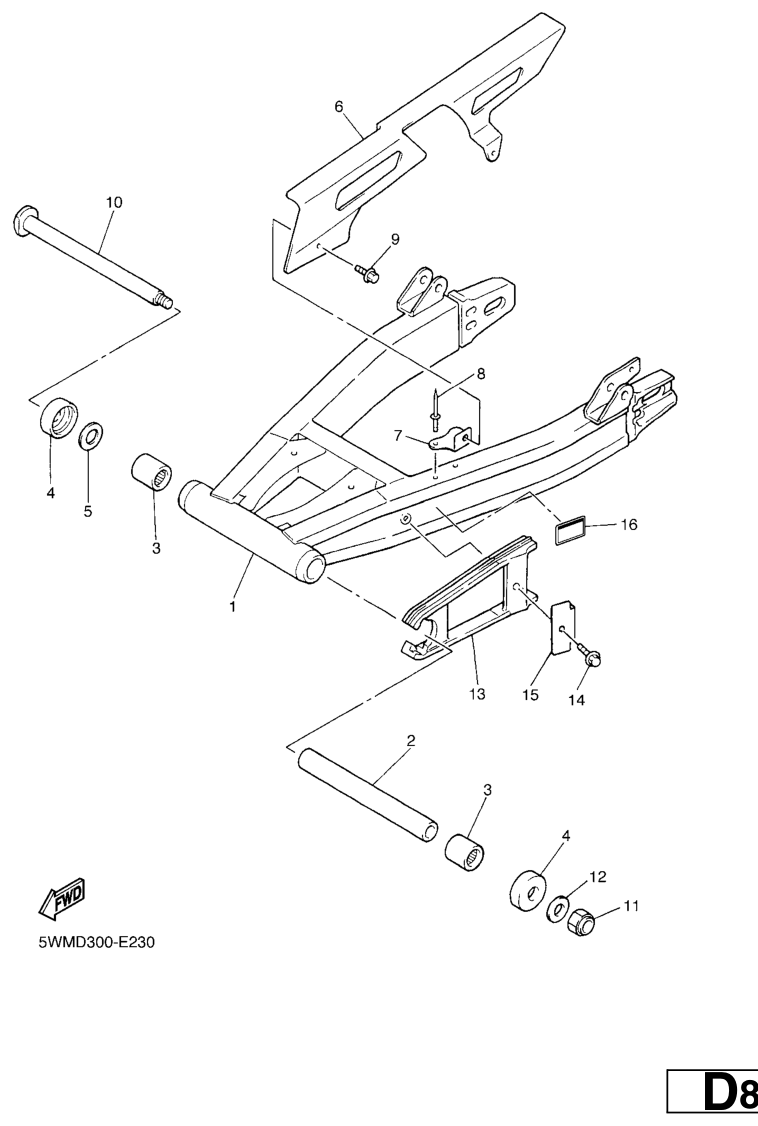 6

10

9

8

7

4

5

3

16

1

13

15

14

2

3

4

12

11

FWD

5WMD300-E230

D8