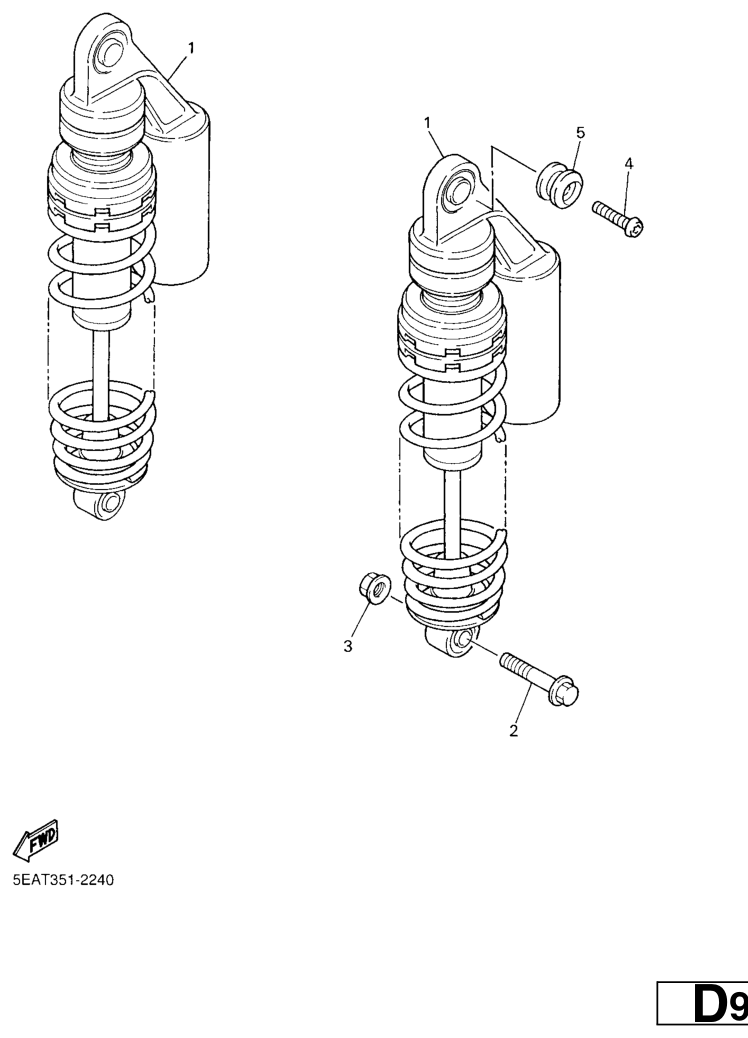 1
1
5
4
3
2
FWD
5EAT351-2240
D9