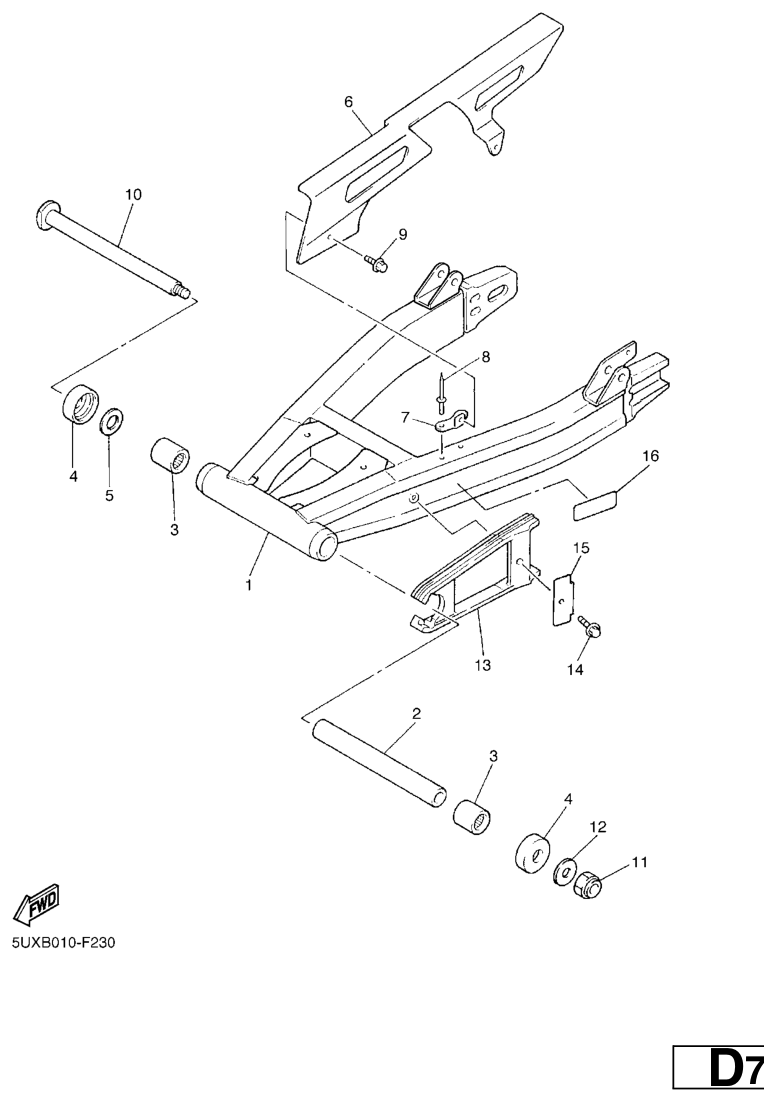 6
10
9
8
7
16
4
5
3
1
15
13
14
2
3
4
12
11
FWD
5UXB010-F230
D7