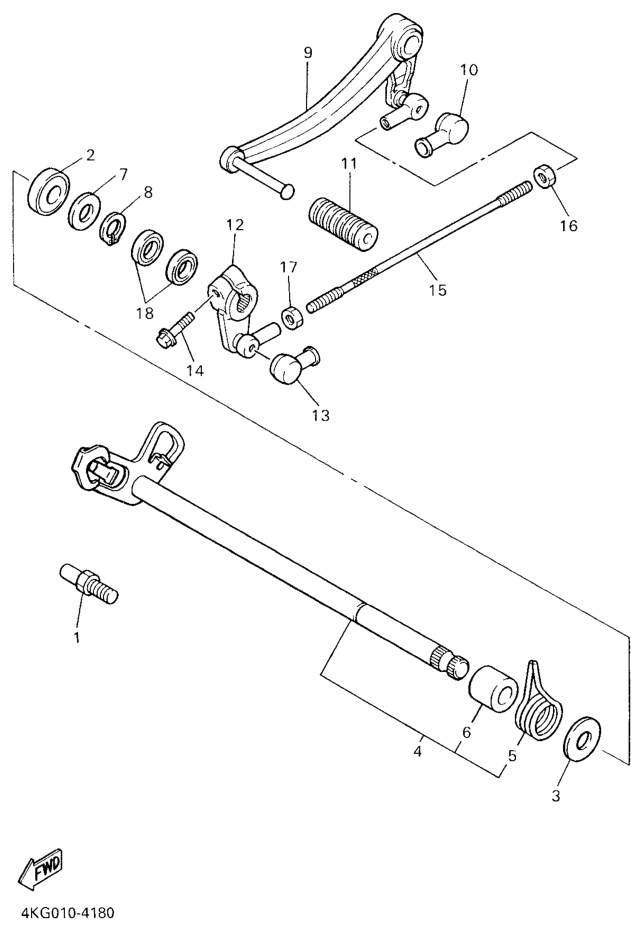 9
10
2
7
8
11
12
16
17
15
18
14
13
1
6
4
5
3
FWD
4KG010-4180