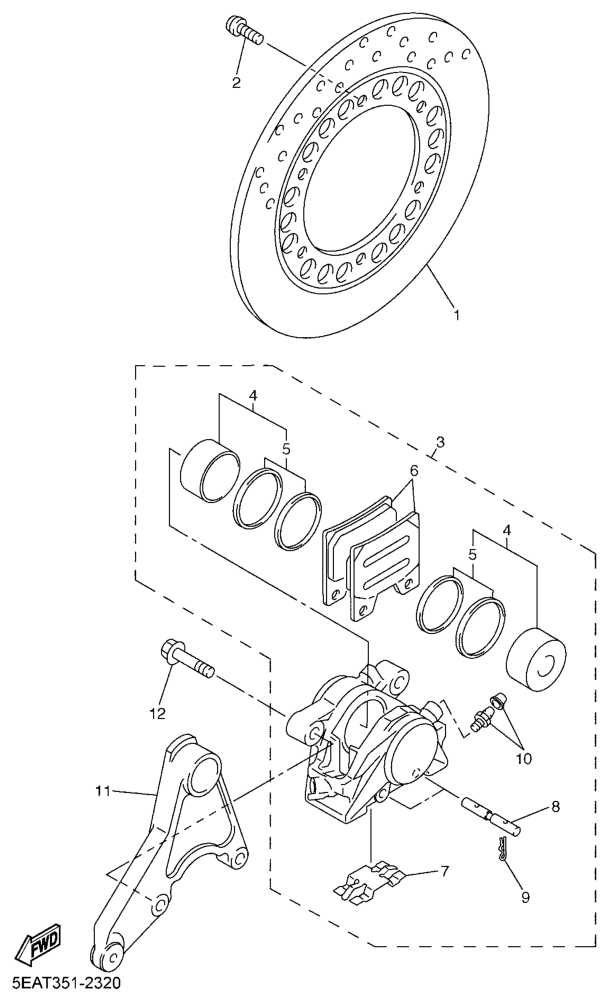 2
1
4
5
3
6
4
5
12
10
11
8
7
9
FWD
5EAT351-2320