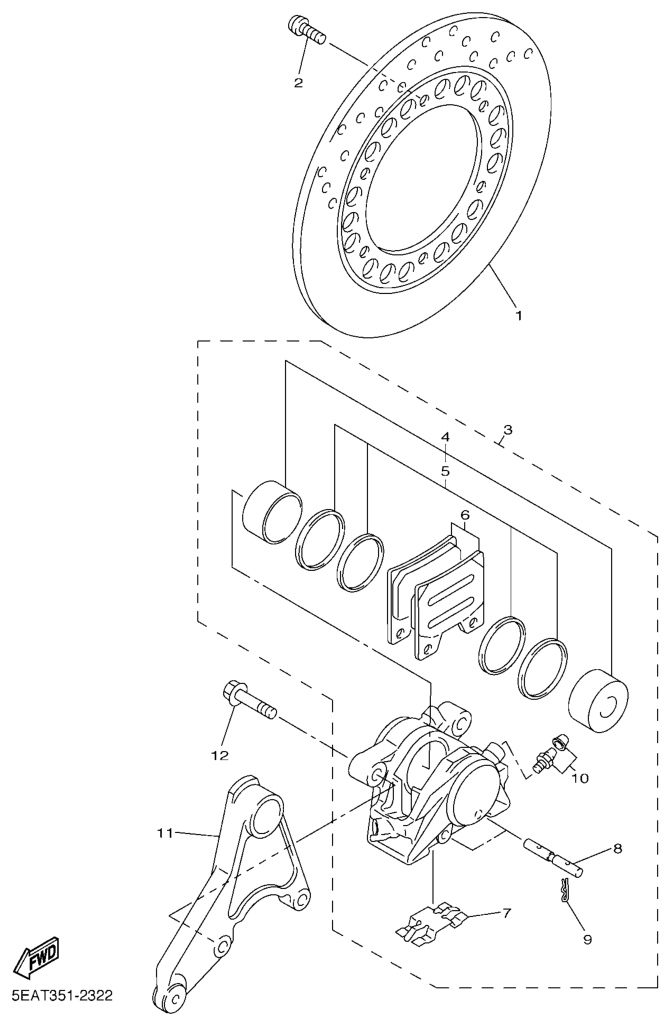 2
1
3
4
5
6
12
10
11
8
7
9
FWD
5EAT351-2322