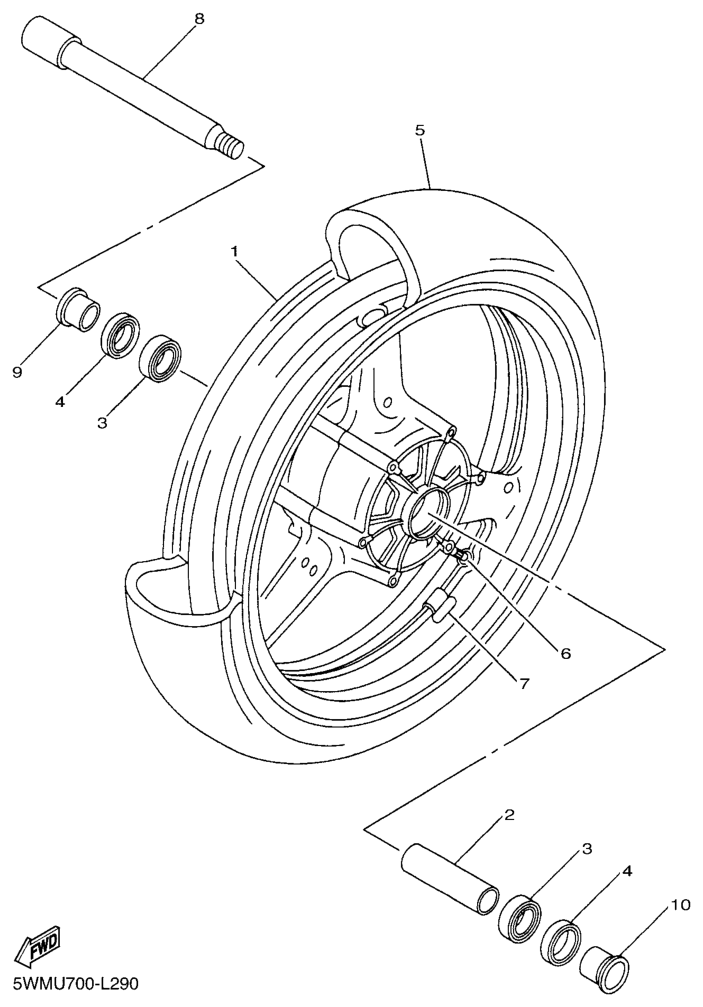 8
5
1
9
4
3
6
7
2
3
4
10
FWD
5WMU700-L290