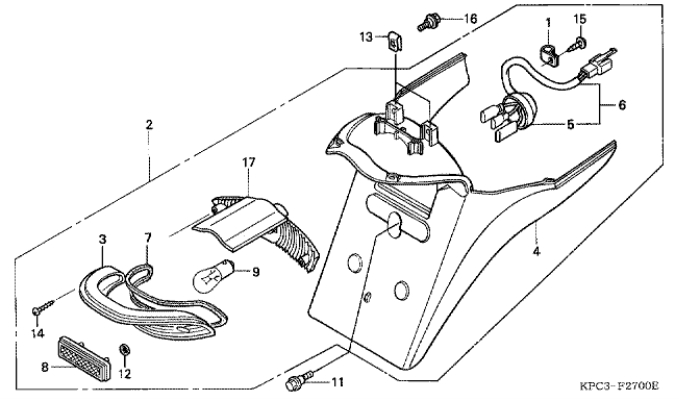 16
13
1
15
6
5
2
17
4
3
7
9
14
8
12
11
KPC3-F2700E