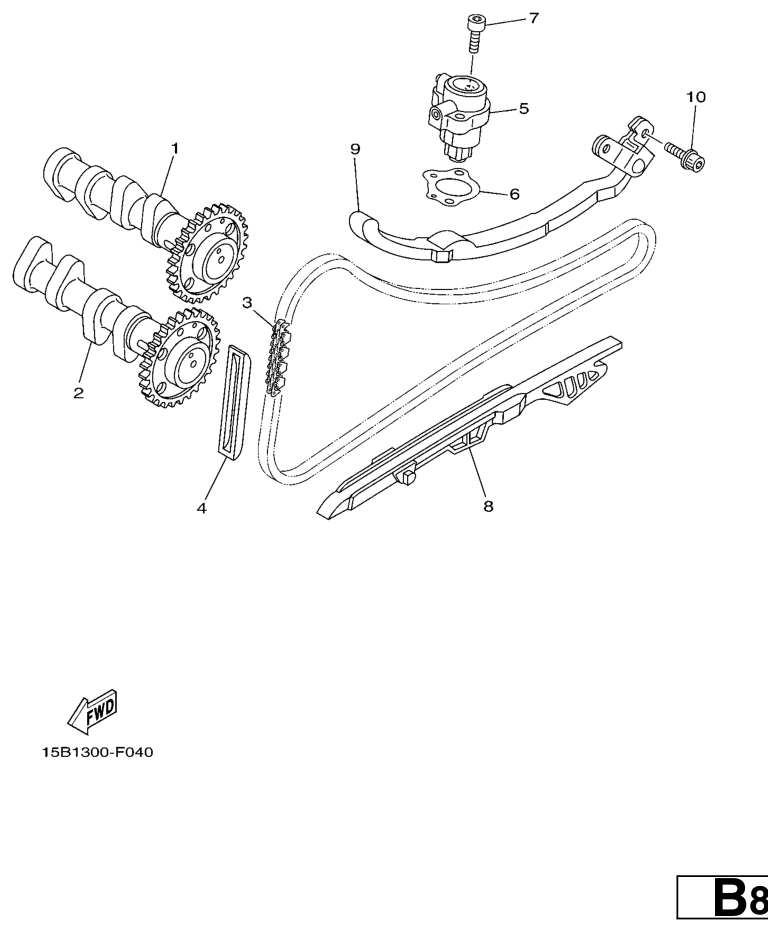 7
10
5
1
9
6
3
2
4
8
FWD
15B1300-F040
B8