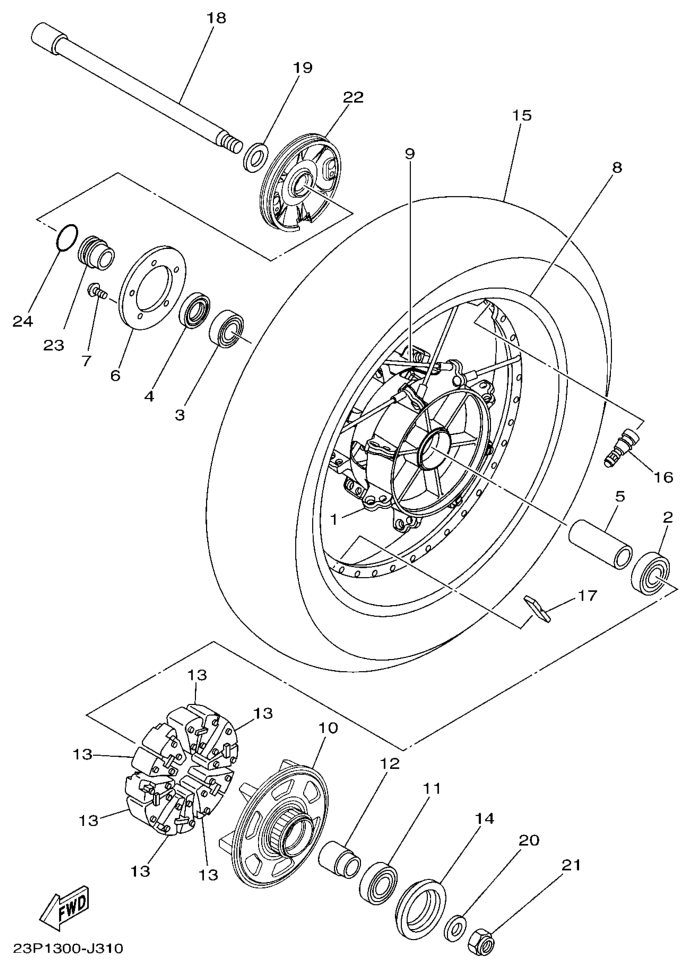 18
19
22
15
9
8
24
23
7
6
4
3
16
5
2
1
17
13
13
13
13
13
13
10
12
11
14
20
21
FWD
23P1300-J310