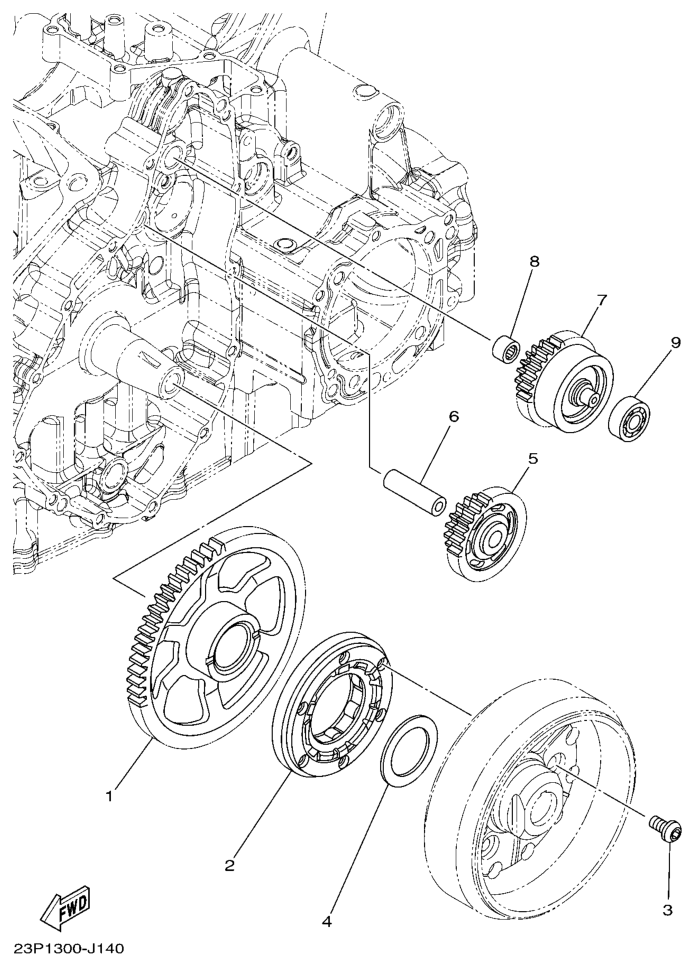 8
7
9
6
5
1
2
4
3
FWD
23P1300-J140