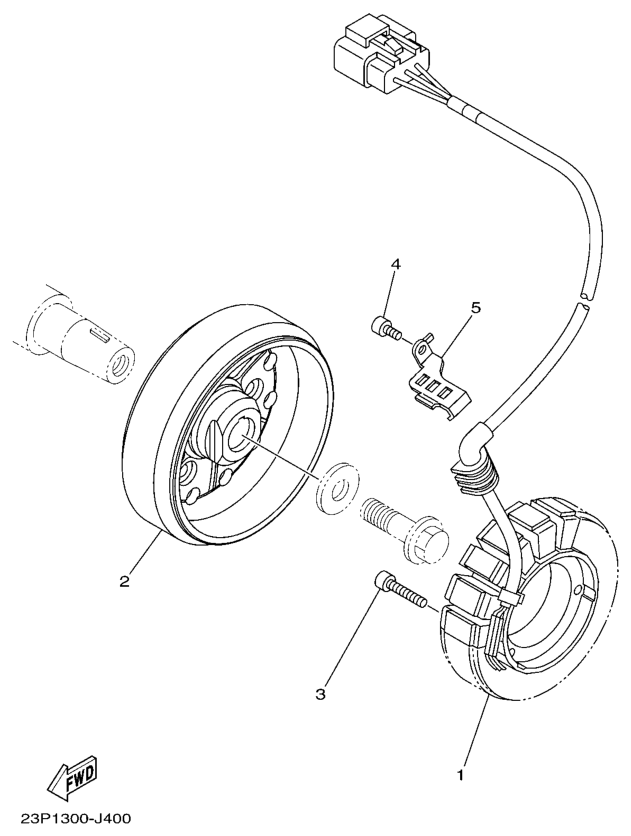 4

5

2

3

1

FWD

23P1300-J400