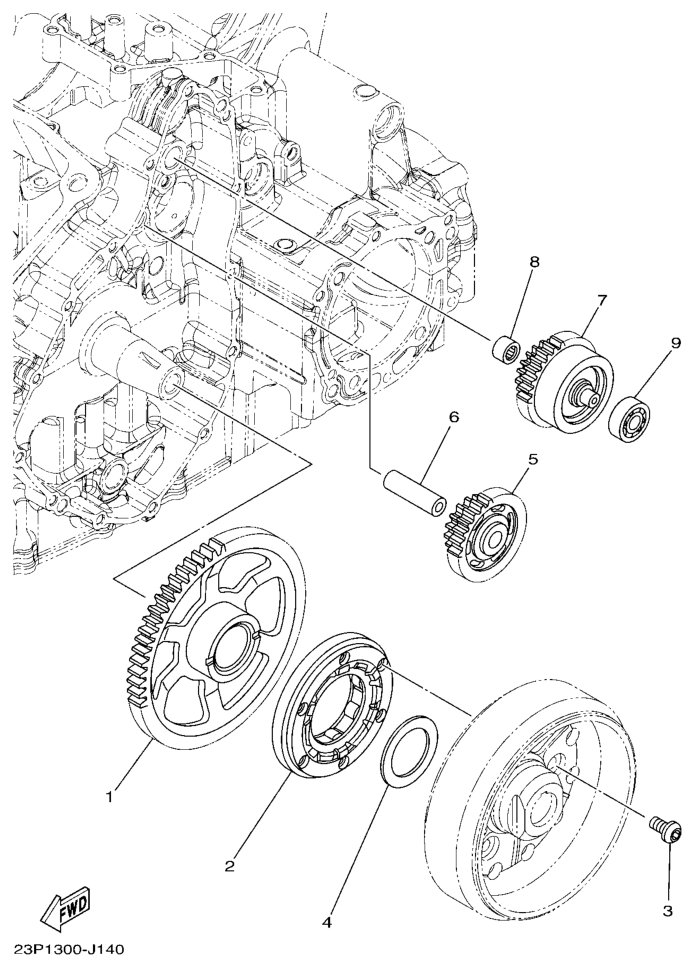 8
7
9
6
5
1
2
4
3
FWD
23P1300-J140