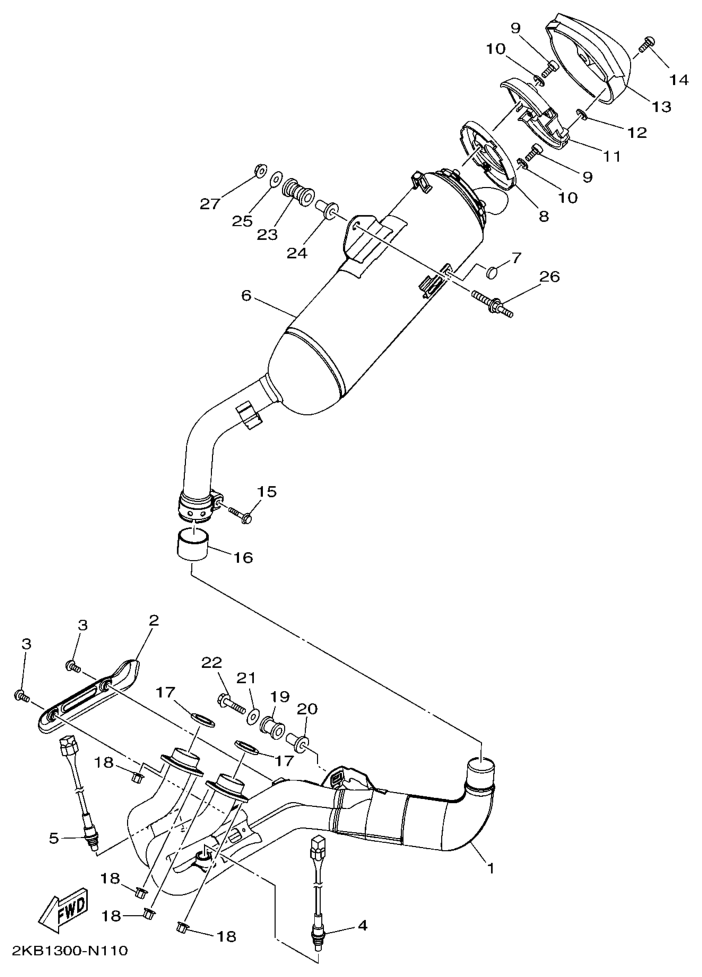 9
10
14
13
12
11
9
10
8
27
25
23
24
7
26
6
15
16
3
3
2
22
21
19
20
17
17
18
5
1
18
18
18
4
FWD
2KB1300-N110