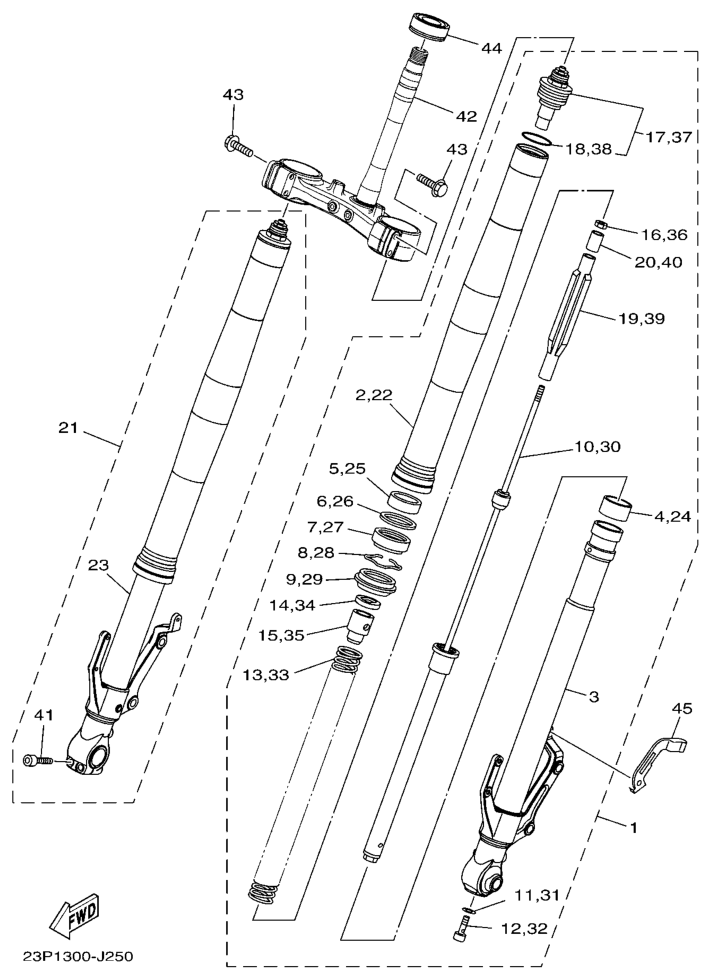 44
43
42
43
17,37
18,38
16,36
20,40
19,39
21
2,22
10,30
5,25
6,26
7,27
8,28
9,29
14,34
15,35
13,33
4,24
23
3
45
41
1
11,31
12,32
FWD
23P1300-J250