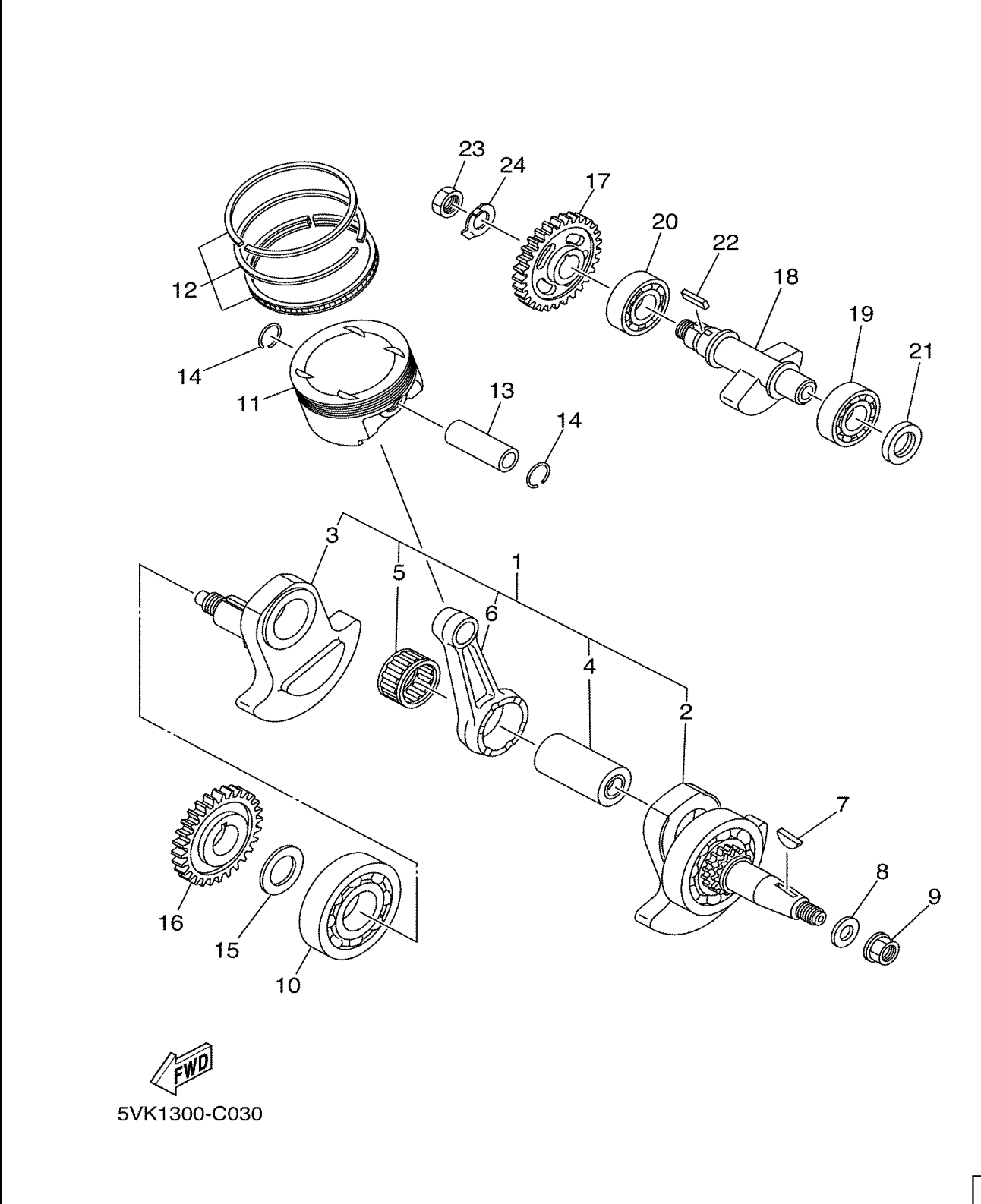 23
24
17
20
22
18
19
21
12
14
11
13
14
3
5
1
6
4
2
7
8
9
16
15
10
FWD
5VK1300-C030