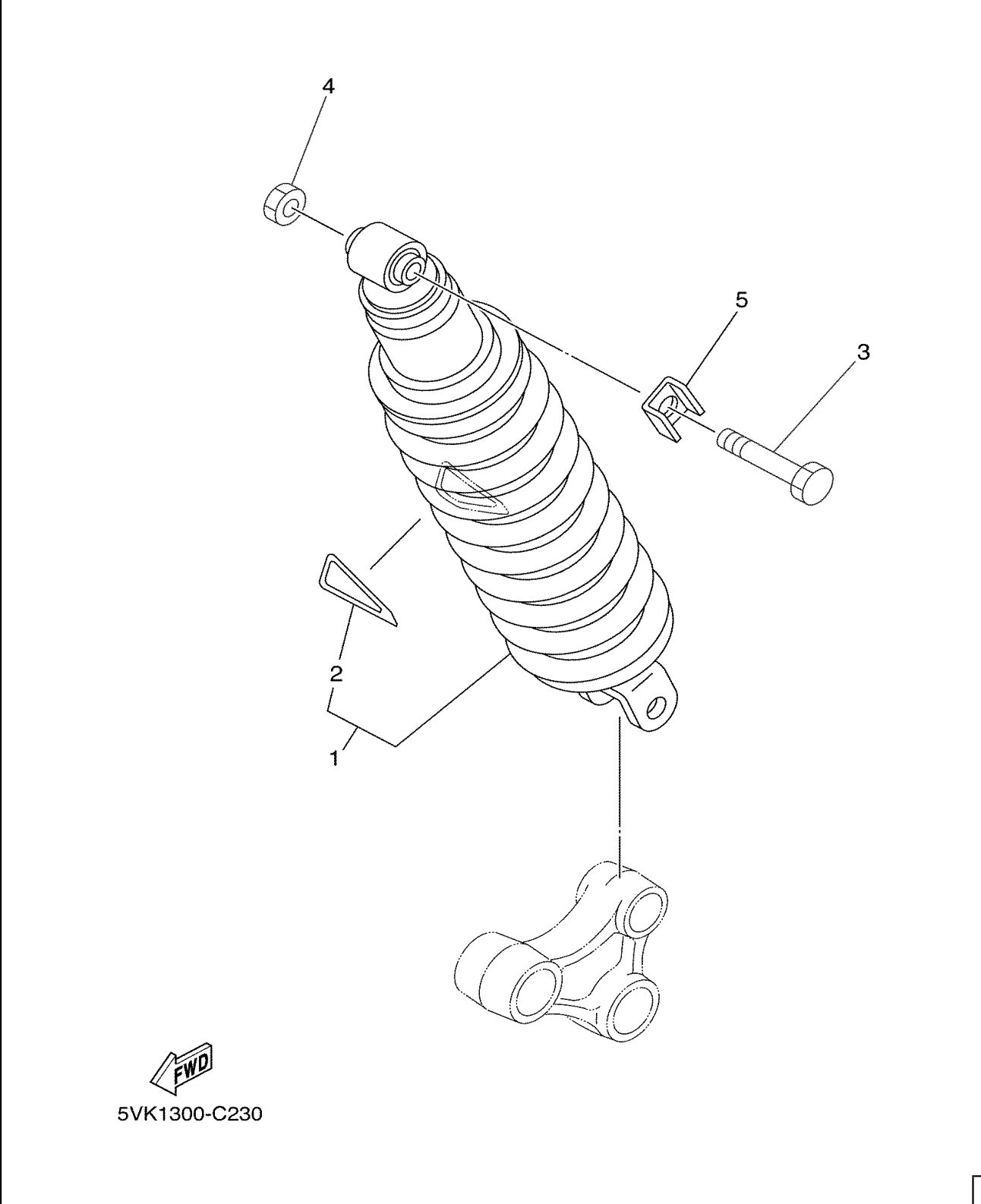 4

5

3

2

1

FWD

5VK1300-C230