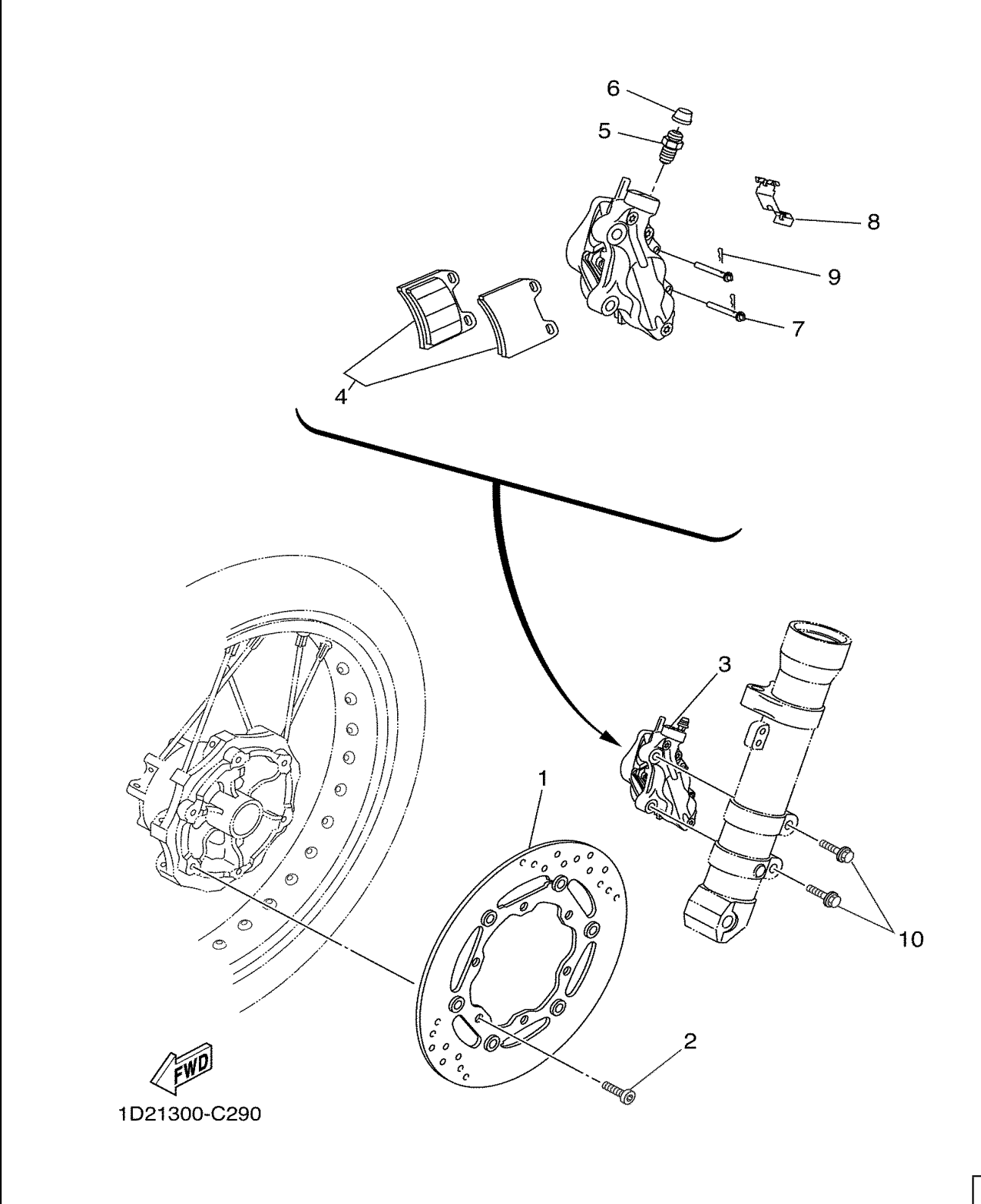 6
5
8
9
7
4
3
1
10
2
FWD
1D21300-C290