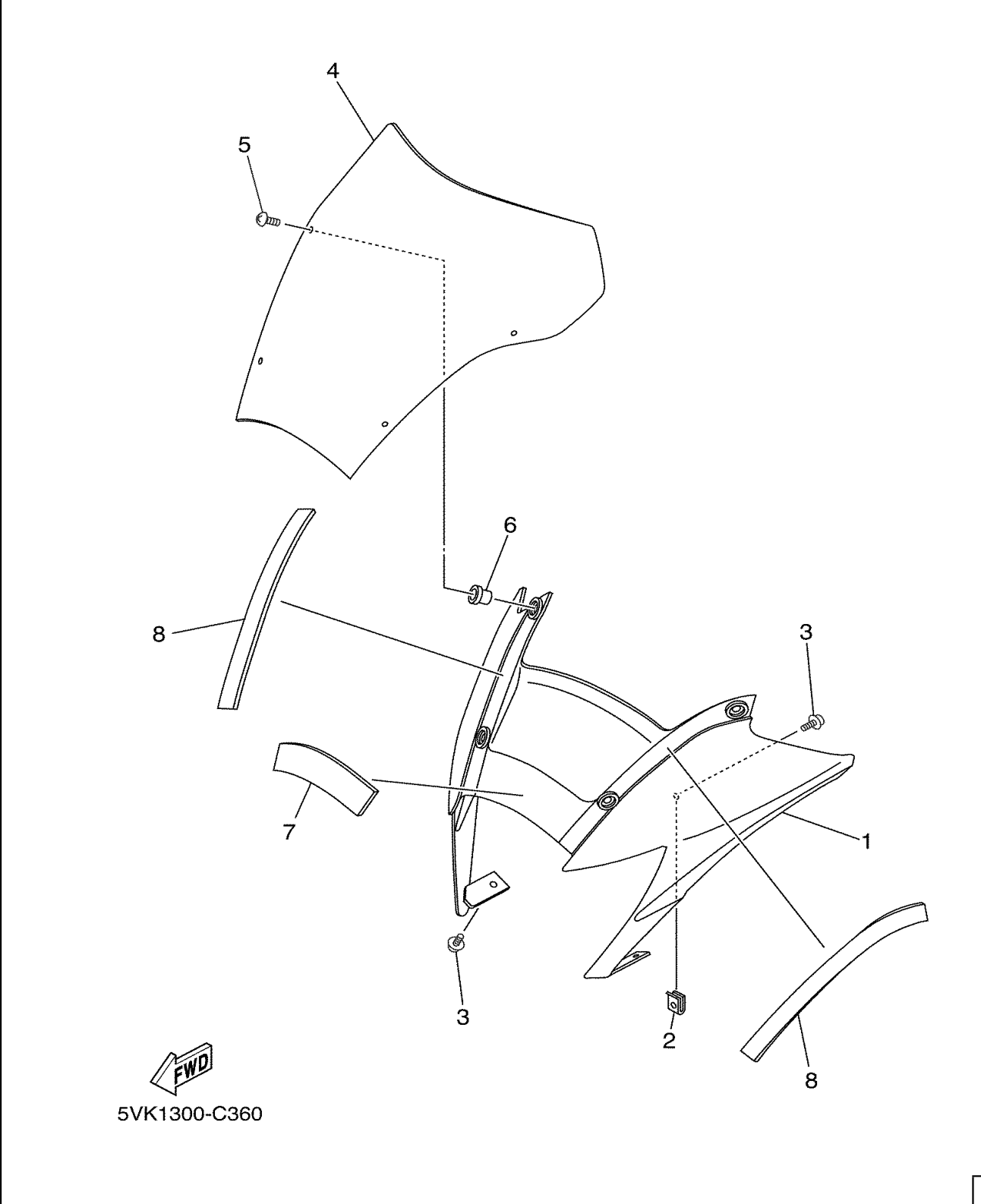 4

5

6

8

3

7

1

3

2

8

FWD

5VK1300-C360